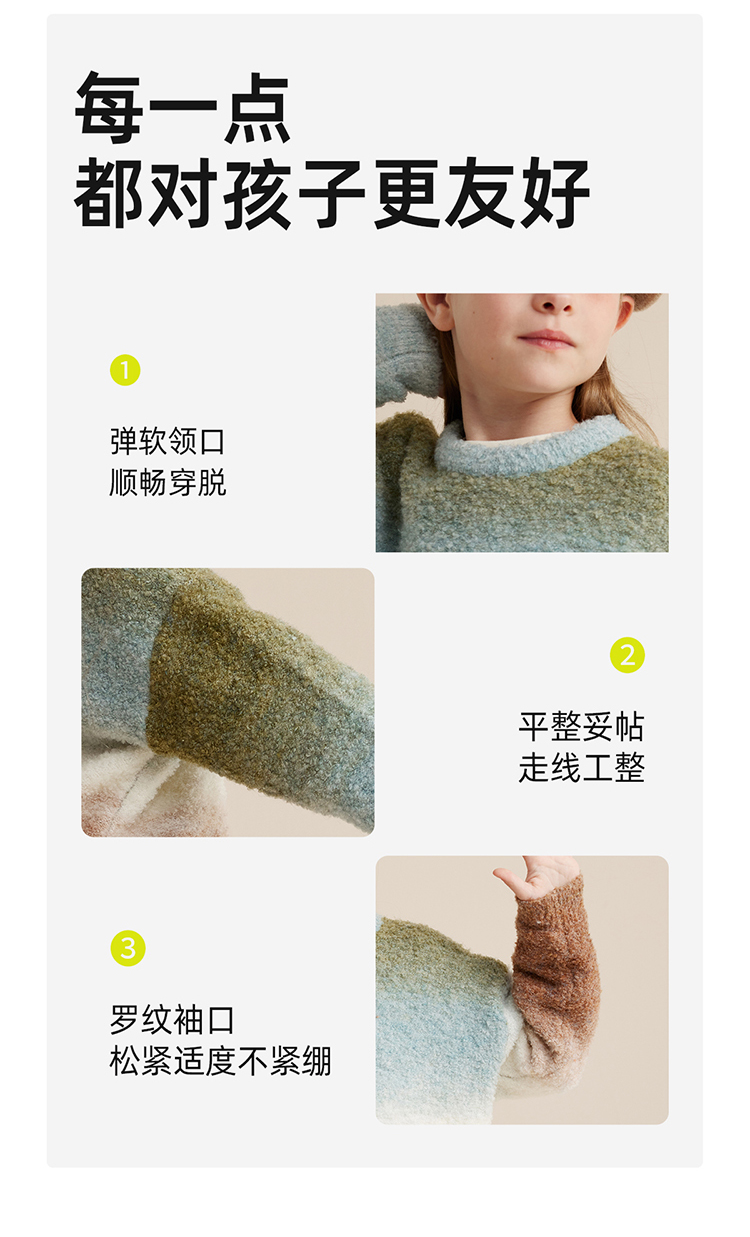 每一点
都对孩子更友好

1

弹软领口
顺畅穿脱

2

平整妥帖
走线工整

3

罗纹袖口
松紧适度不紧绷