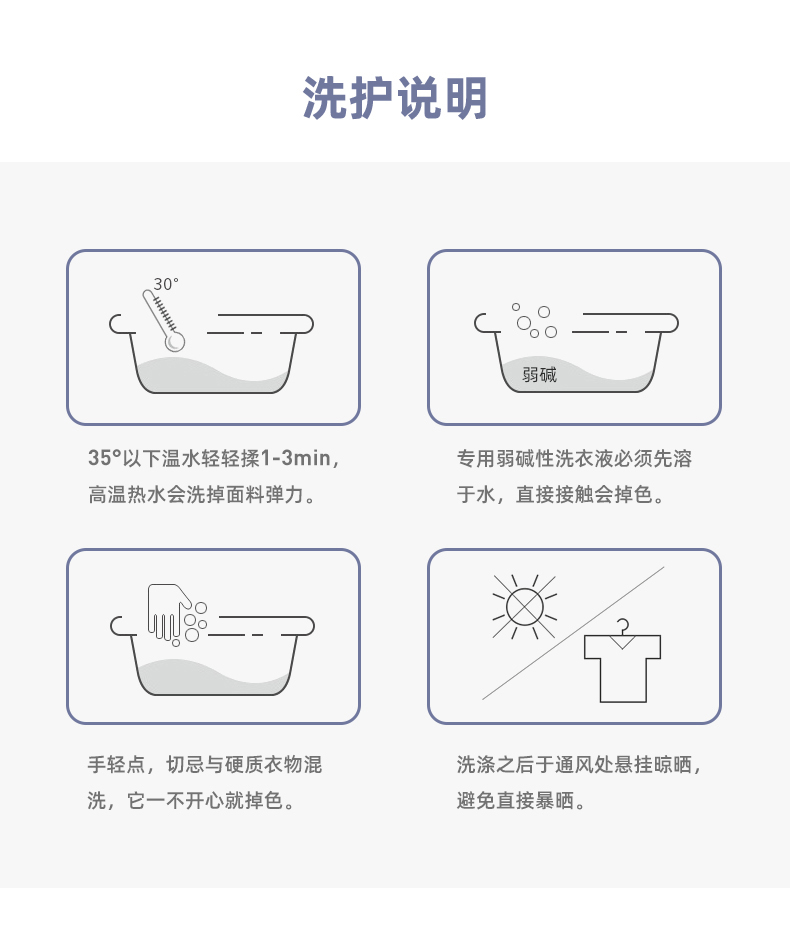 洗护说明

30°

35°以下温水轻轻揉1-3min，高温热水会洗掉面料弹力。

弱碱

专用弱碱性洗衣液必须先溶于水，直接接触会掉色。

手轻点，切忌与硬质衣物混洗，它一不开心就掉色。

洗涤之后于通风处悬挂晾晒，避免直接暴晒。