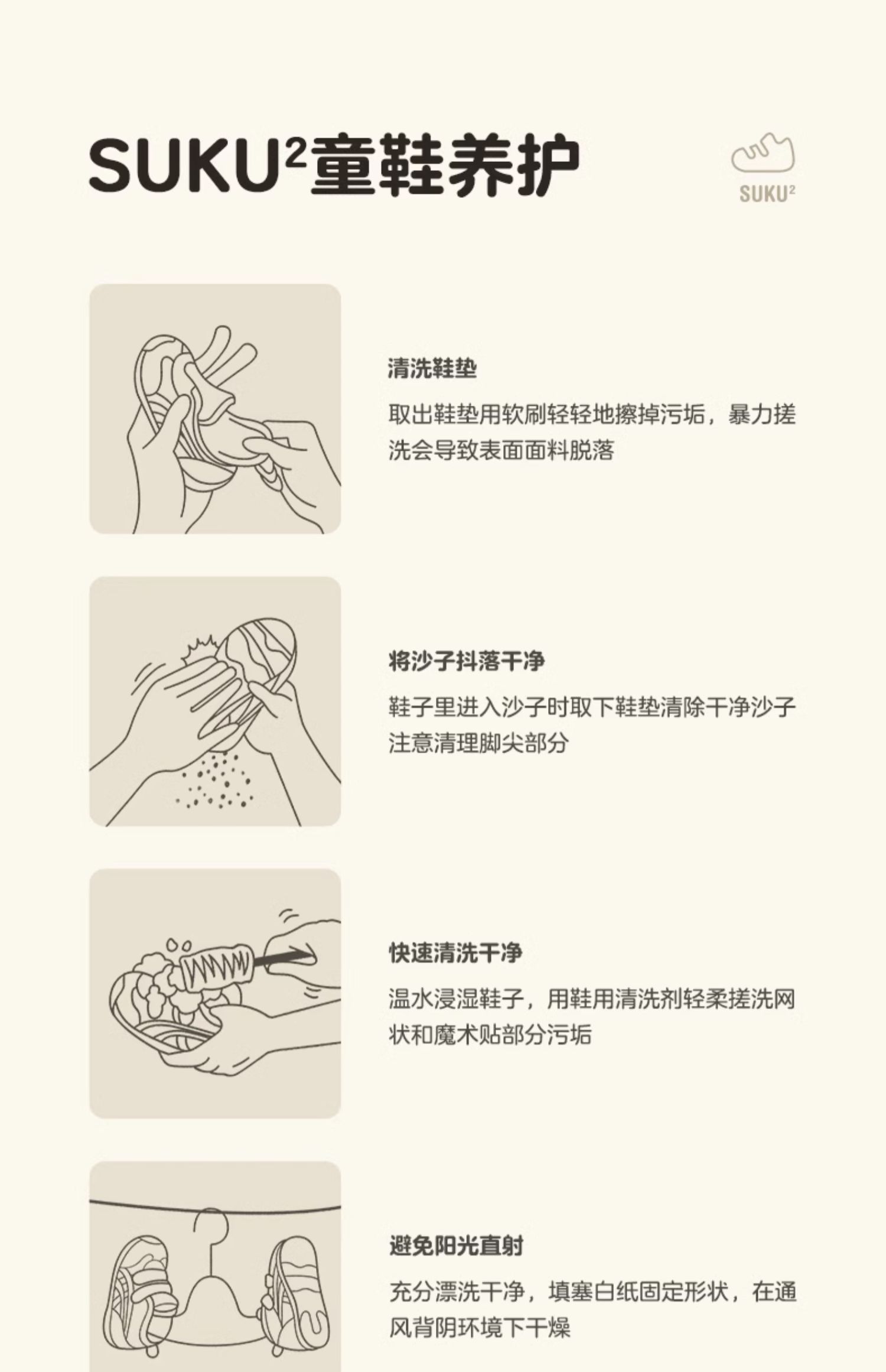 SUKU²童鞋养护

SUKU²

清洗鞋垫

取出鞋垫用软刷轻轻地擦掉污垢，暴力搓洗会导致表面面料脱落

将沙子抖落干净

鞋子里进入沙子时取下鞋垫清除干净沙子注意清理脚尖部分

快速清洗干净

温水浸湿鞋子，用鞋用清洗剂轻柔搓洗网状和魔术贴部分污垢

避免阳光直射

充分漂洗干净，填塞白纸固定形状，在通风背阴环境下干燥