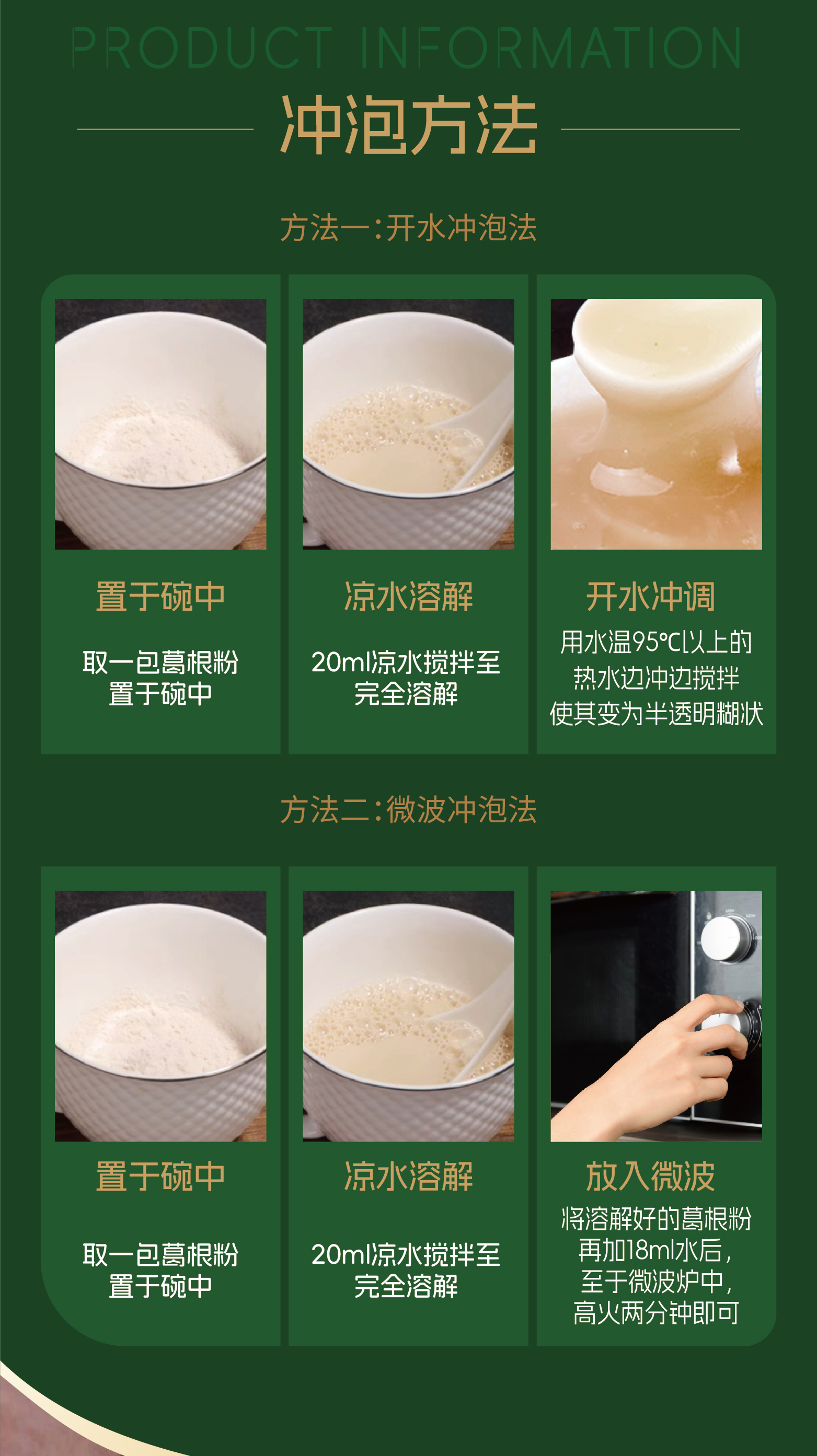 PRODUCT INFORMATION

冲泡方法

方法一：开水冲泡法

置于碗中

取一包葛根粉
置于碗中

凉水溶解

20ml凉水搅拌至
完全溶解

开水冲调

用水温95℃以上的
热水边冲边搅拌
使其变为半透明糊状

方法二：微波冲泡法

置于碗中

取一包葛根粉
置于碗中

凉水溶解

20ml凉水搅拌至
完全溶解

放入微波

将溶解好的葛根粉
再加18ml水后，
至于微波炉中，
高火两分钟即可