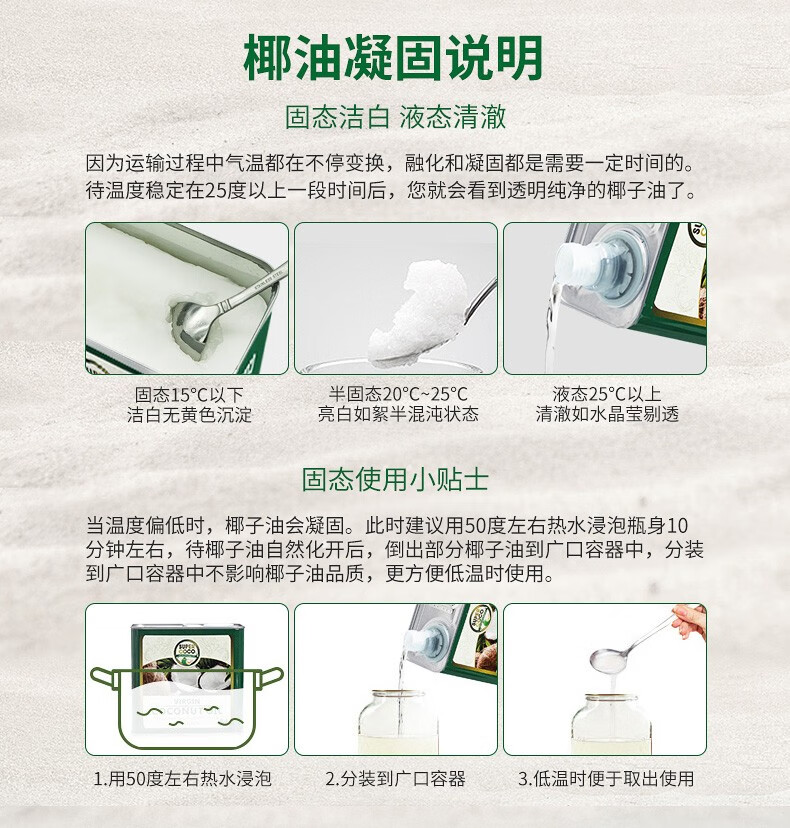 椰油凝固说明

固态洁白 液态清澈

因为运输过程中气温都在不停变换，融化和凝固都是需要一定时间的。待温度稳定在25度以上一段时间后，您就会看到透明纯净的椰子油了。

固态15°C以下
洁白无黄色沉淀

半固态20°C~25°C
亮白如絮半混沌状态

液态25°C以上
清澈如水晶莹剔透

固态使用小贴士

当温度偏低时，椰子油会凝固。此时建议用50度左右热水浸泡瓶身10分钟左右，待椰子油自然化开后，倒出部分椰子油到广口容器中，分装到广口容器中不影响椰子油品质，更方便低温时使用。

SUPER COCO
VIRGIN
COCONUT

1.用50度左右热水浸泡

2.分装到广口容器

3.低温时便于取出使用