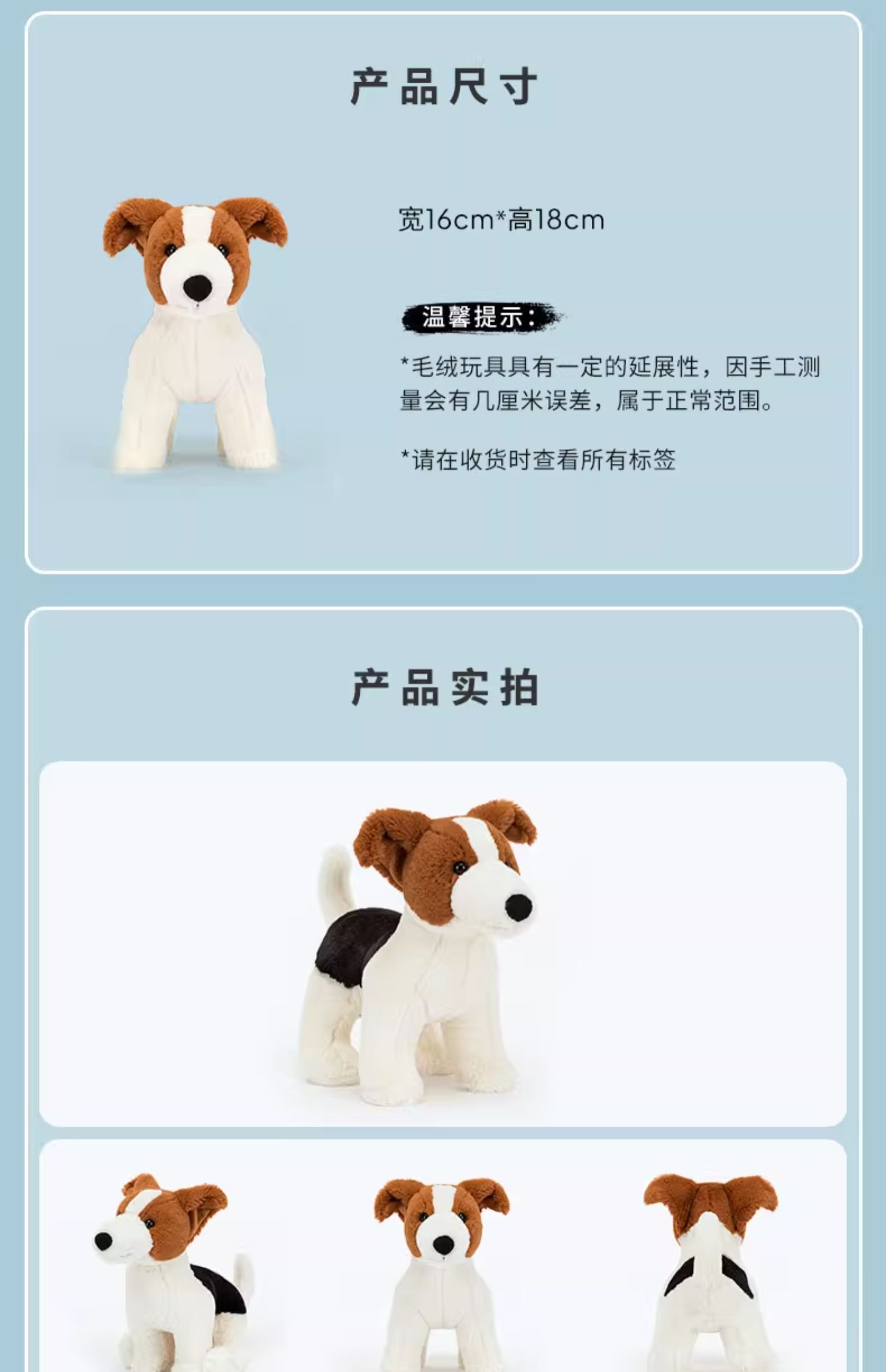 产品尺寸

宽16cm*高18cm

温馨提示：

*毛绒玩具具有一定的延展性，因手工测量会有几厘米误差，属于正常范围。

*请在收货时查看所有标签

产品实拍