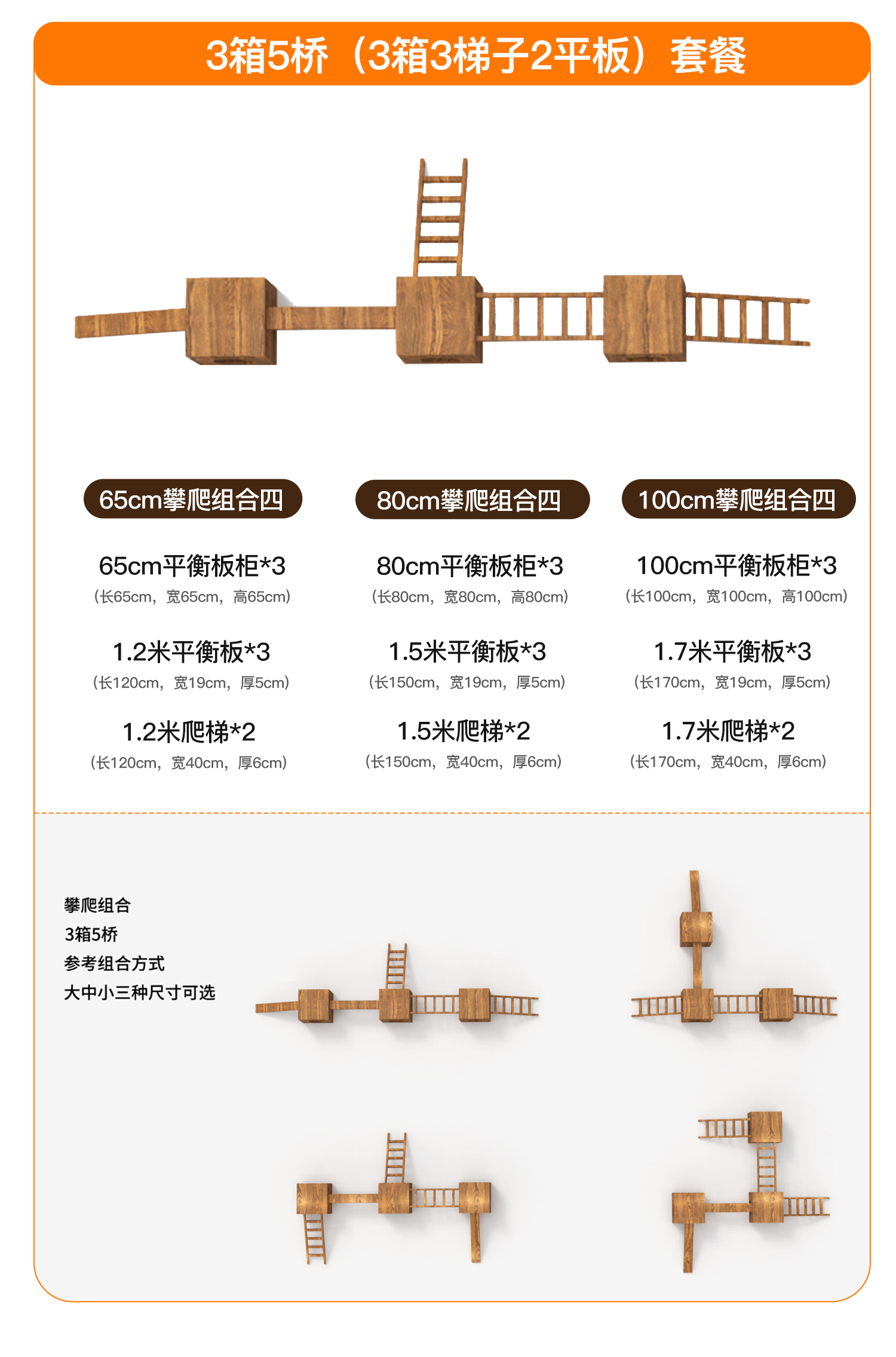 3箱5桥（3箱3梯子2平板）套餐

65cm攀爬组合四

65cm平衡板柜*3
（长65cm，宽65cm，高65cm）

1.2米平衡板*3
（长120cm，宽19cm，厚5cm）

1.2米爬梯*2
（长120cm，宽40cm，厚6cm）

80cm攀爬组合四

80cm平衡板柜*3
（长80cm，宽80cm，高80cm）

1.5米平衡板*3
（长150cm，宽19cm，厚5cm）

1.5米爬梯*2
（长150cm，宽40cm，厚6cm）

100cm攀爬组合四

100cm平衡板柜*3
（长100cm，宽100cm，高100cm）

1.7米平衡板*3
（长170cm，宽19cm，厚5cm）

1.7米爬梯*2
（长170cm，宽40cm，厚6cm）

攀爬组合
3箱5桥
参考组合方式
大中小三种尺寸可选