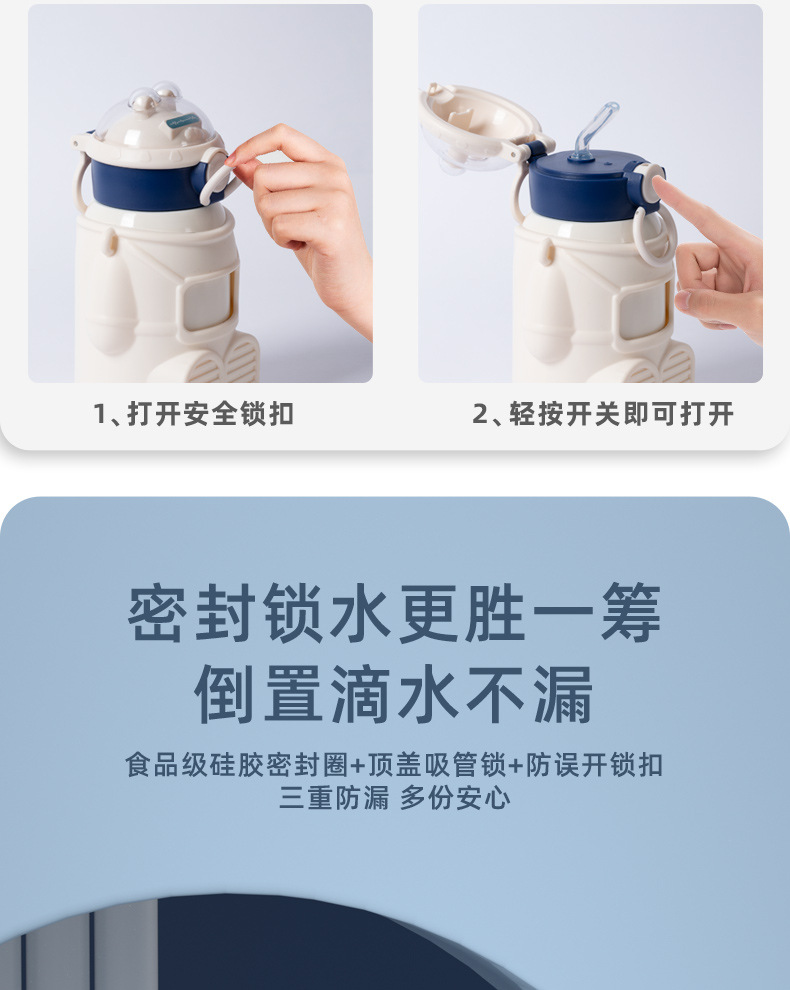 1、打开安全锁扣

2、轻按开关即可打开

密封锁水更胜一筹
倒置滴水不漏

食品级硅胶密封圈+顶盖吸管锁+防误开锁扣
三重防漏 多份安心