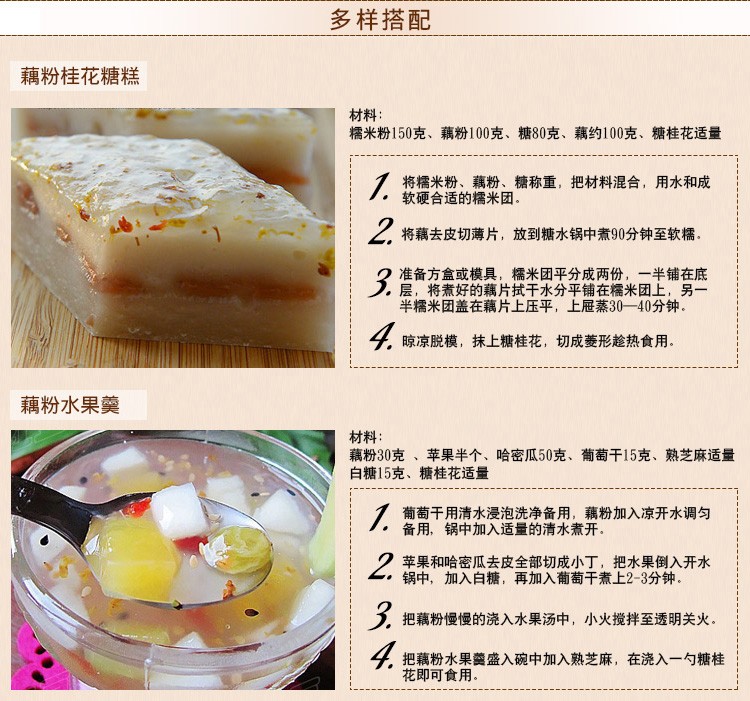 多样搭配

藕粉桂花糖糕

材料：
糯米粉150克、藕粉100克、糖80克、藕约100克、糖桂花适量

1. 将糯米粉、藕粉、糖称重，把材料混合，用水和成软硬合适的糯米团。

2. 将藕去皮切薄片，放到糖水锅中煮90分钟至软糯。

3. 准备方盒或模具，糯米团平分成两份，一半铺在底层，将煮好的藕片拭干水分平铺在糯米团上，另一半糯米团盖在藕片上压平，上屉蒸30—40分钟。

4. 晾凉脱模，抹上糖桂花，切成菱形趁热食用。

藕粉水果羹

材料：
藕粉30克 、苹果半个、哈密瓜50克、葡萄干15克、熟芝麻适量
白糖15克、糖桂花适量

1. 葡萄干用清水浸泡洗净备用，藕粉加入凉开水调匀备用，锅中加入适量的清水煮开。

2. 苹果和哈密瓜去皮全部切成小丁，把水果倒入开水锅中，加入白糖，再加入葡萄干煮上2-3分钟。

3. 把藕粉慢慢的浇入水果汤中，小火搅拌至透明关火。

4. 把藕粉水果羹盛入碗中加入熟芝麻，在浇入一勺糖桂花即可食用。