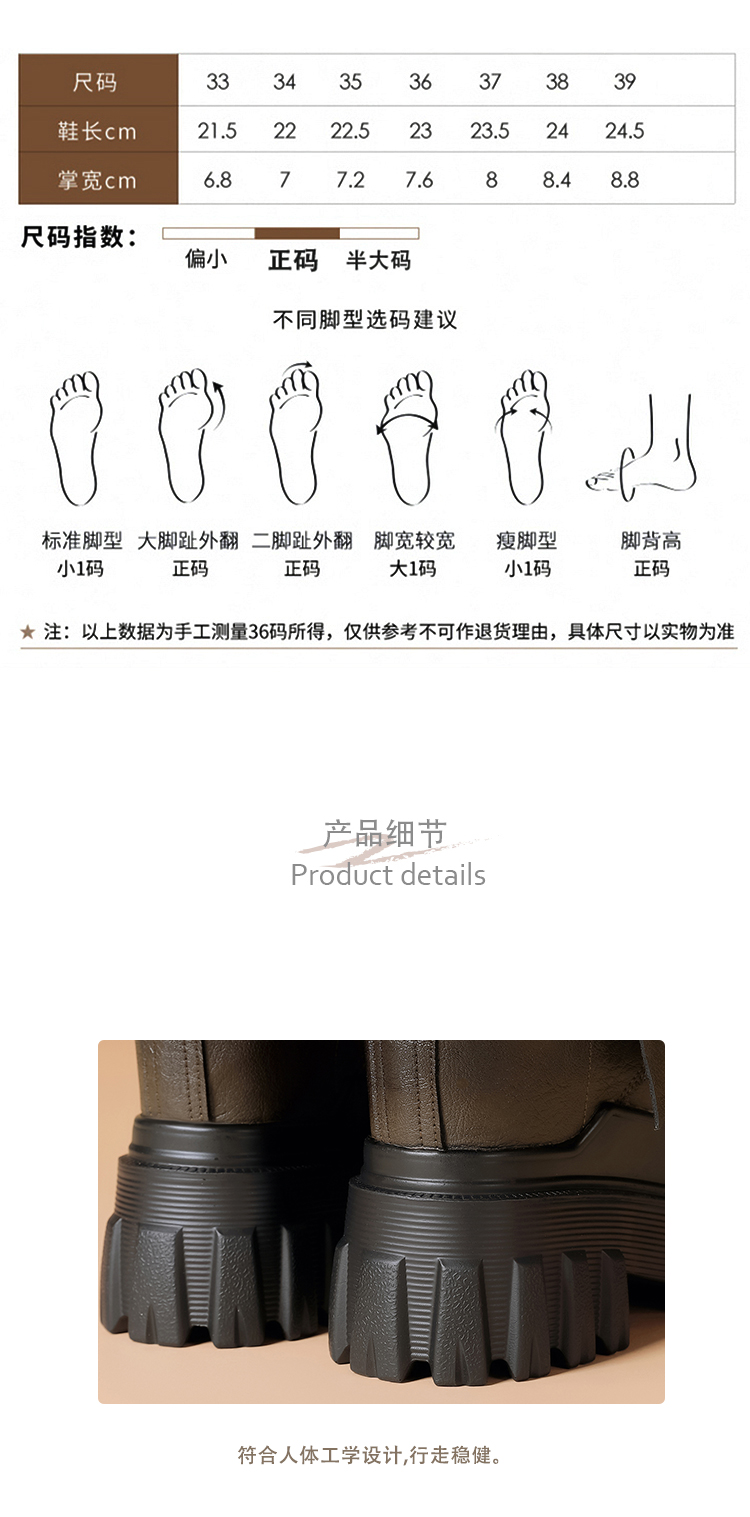 | 尺码 | 33 | 34 | 35 | 36 | 37 | 38 | 39 |
|---|---|---|---|---|---|---|---|
| 鞋长cm | 21.5 | 22 | 22.5 | 23 | 23.5 | 24 | 24.5 |
| 掌宽cm | 6.8 | 7 | 7.2 | 7.6 | 8 | 8.4 | 8.8 |

尺码指数： 偏小 正码 半大码

不同脚型选码建议

标准脚型 小1码
大脚趾外翻 正码
二脚趾外翻 正码
脚宽较宽 大1码
瘦脚型 小1码
脚背高 正码

★ 注：以上数据为手工测量36码所得，仅供参考不可作退货理由，具体尺寸以实物为准

产品细节
Product details

符合人体工学设计,行走稳健。