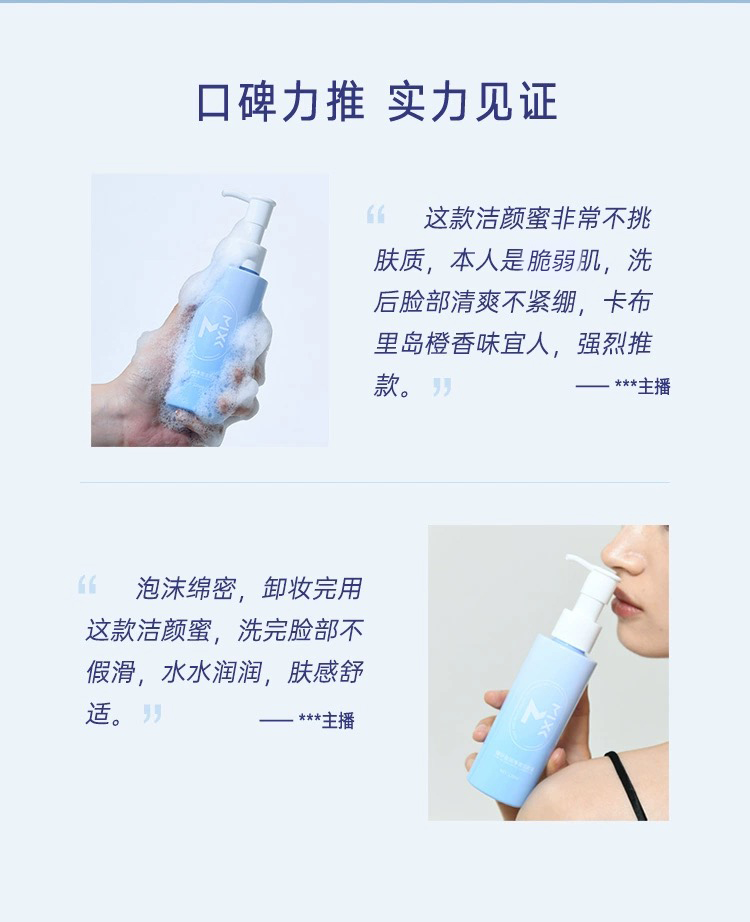 口碑力推 实力见证

“ 这款洁颜蜜非常不挑肤质，本人是脆弱肌，洗后脸部清爽不紧绷，卡布里岛橙香味宜人，强烈推款。”

—— ***主播

“ 泡沫绵密，卸妆完用这款洁颜蜜，洗完脸部不假滑，水水润润，肤感舒适。”

—— ***主播