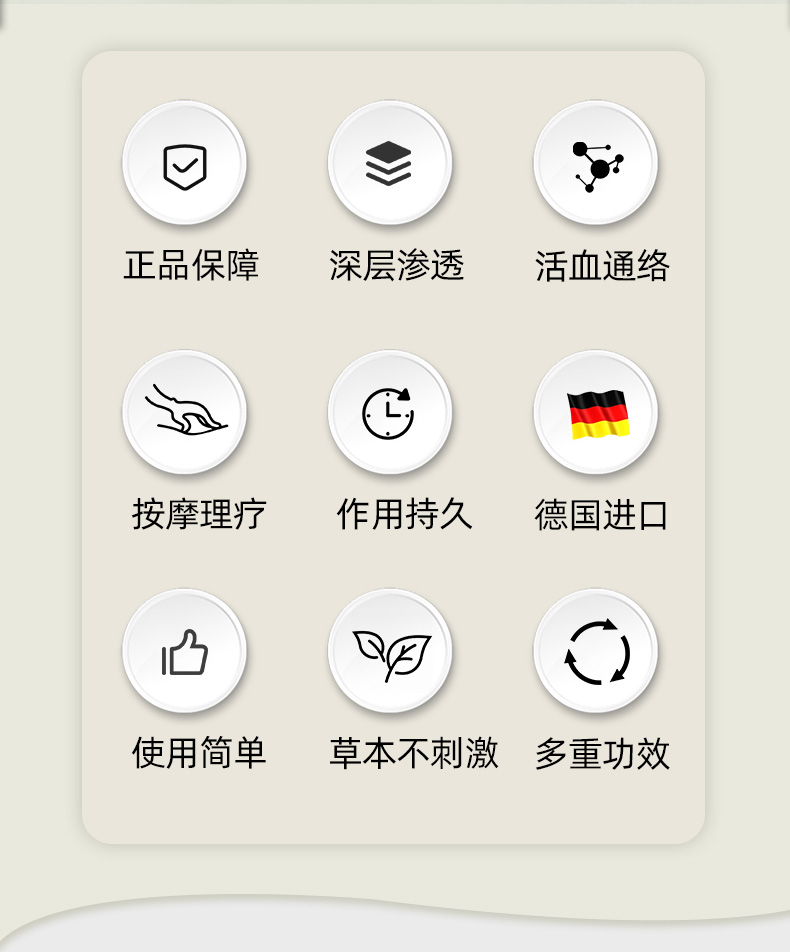 正品保障 深层渗透 活血通络

按摩理疗 作用持久 德国进口

使用简单 草本不刺激 多重功效