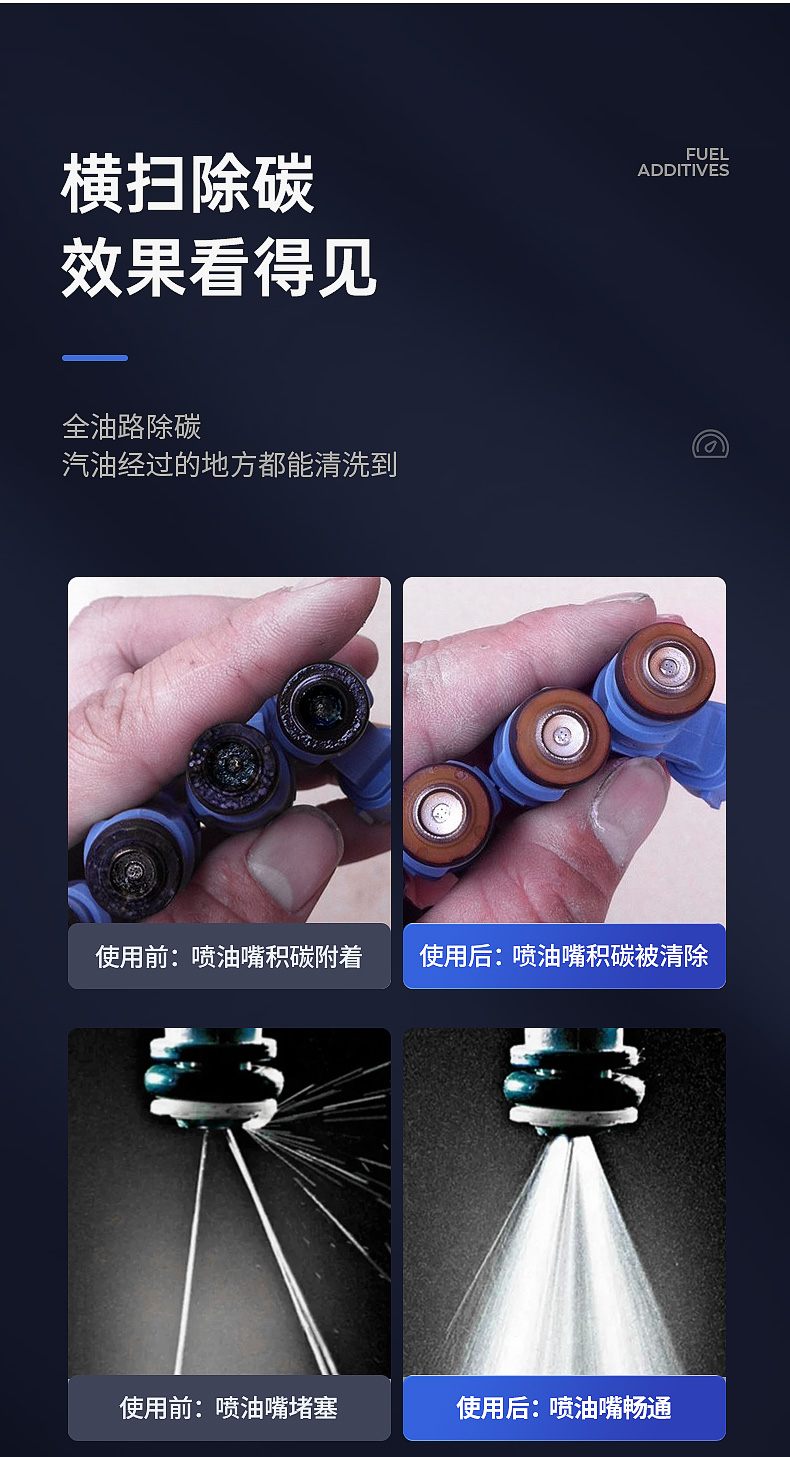 横扫除碳
效果看得见

FUEL
ADDITIVES

全油路除碳
汽油经过的地方都能清洗到

使用前：喷油嘴积碳附着

使用后：喷油嘴积碳被清除

使用前：喷油嘴堵塞

使用后：喷油嘴畅通