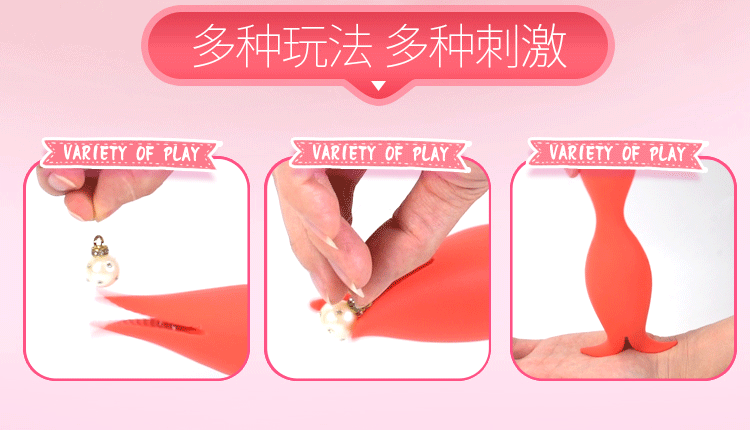 多种玩法 多种刺激

VARIETY OF PLAY

VARIETY OF PLAY

VARIETY OF PLAY