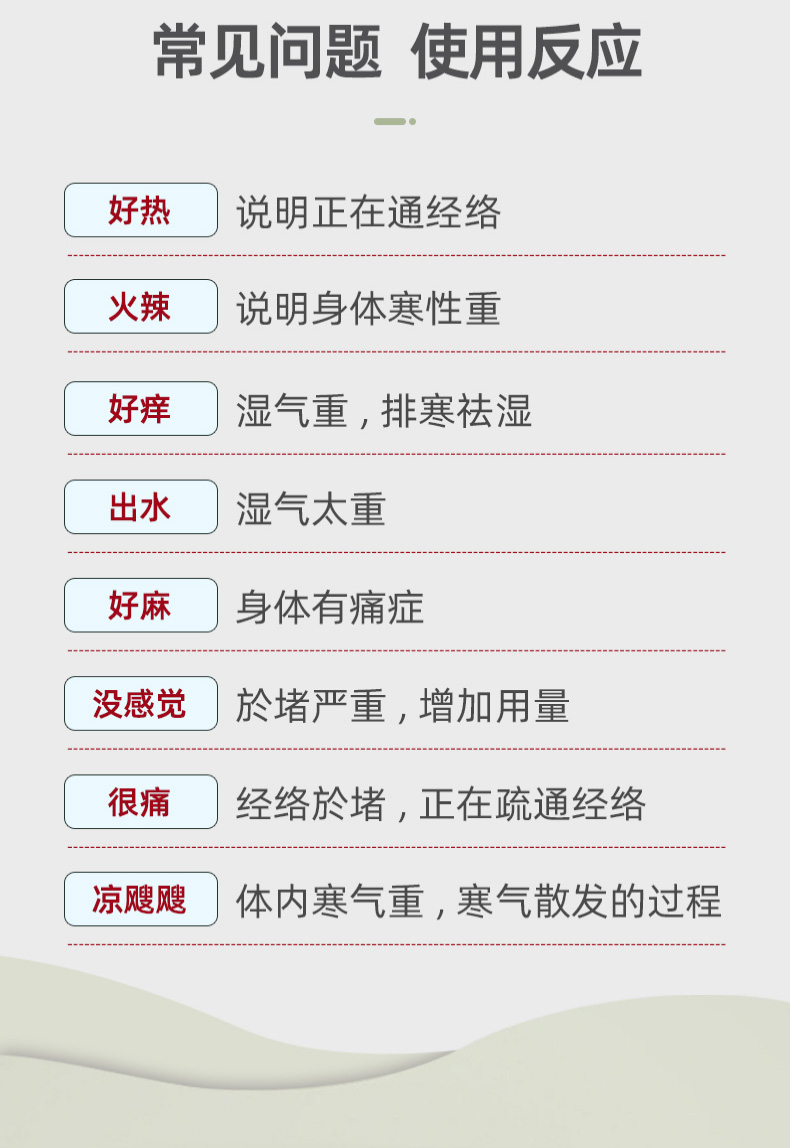 常见问题 使用反应

好热 说明正在通经络

火辣 说明身体寒性重

好痒 湿气重，排寒祛湿

出水 湿气太重

好麻 身体有痛症

没感觉 於堵严重，增加用量

很痛 经络於堵，正在疏通经络

凉飕飕 体内寒气重，寒气散发的过程