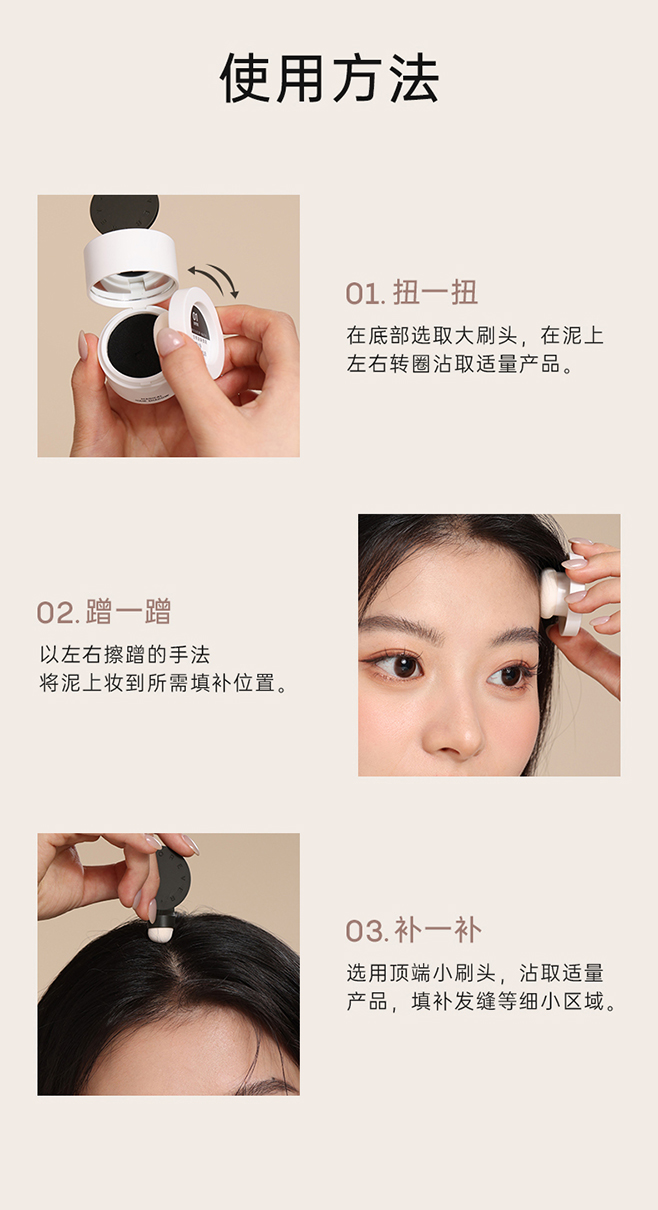 使用方法

01. 扭一扭

在底部选取大刷头，在泥上左右转圈沾取适量产品。

02. 蹭一蹭

以左右擦蹭的手法
将泥上妆到所需填补位置。

03. 补一补

选用顶端小刷头，沾取适量产品，填补发缝等细小区域。