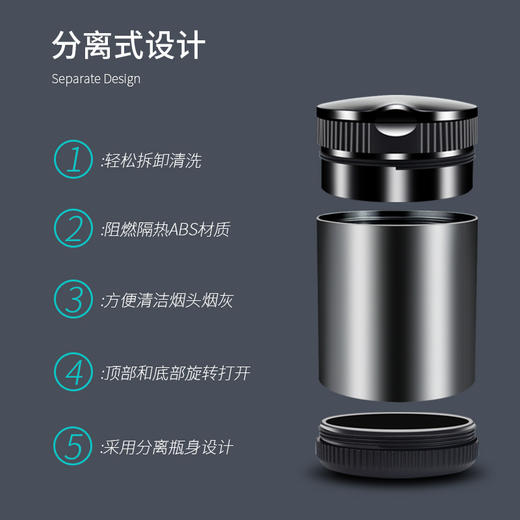 分离式设计

Separate Design

1 :轻松拆卸清洗

2 :阻燃隔热ABS材质

3 :方便清洁烟头烟灰

4 :顶部和底部旋转打开

5 :采用分离瓶身设计