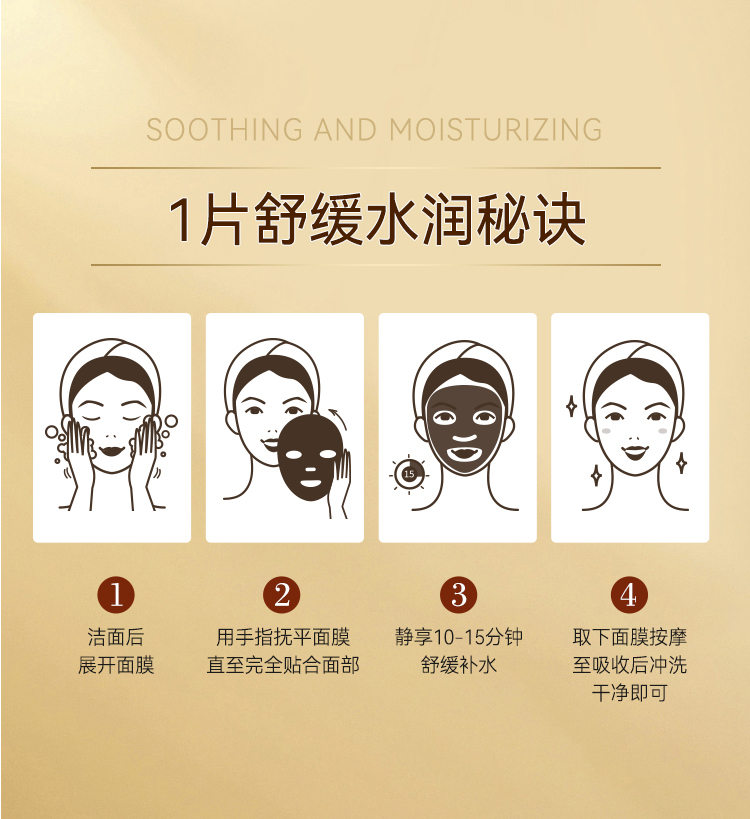 SOOTHING AND MOISTURIZING

1片舒缓水润秘诀

15

1
洁面后
展开面膜

2
用手指抚平面膜
直至完全贴合面部

3
静享10-15分钟
舒缓补水

4
取下面膜按摩
至吸收后冲洗
干净即可