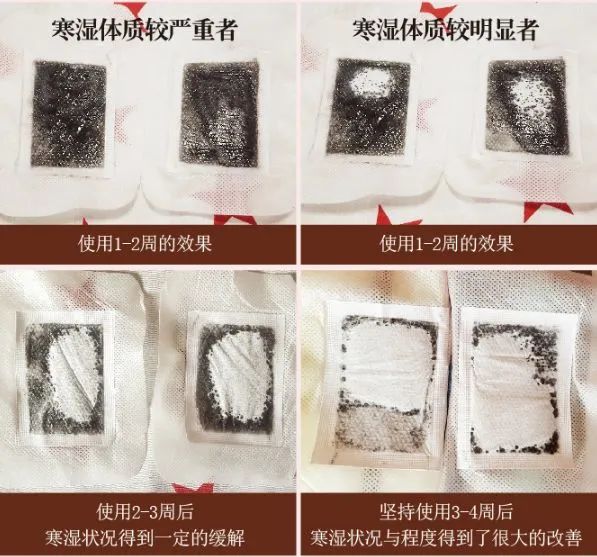 寒湿体质较严重者

使用1-2周的效果

寒湿体质较明显者

使用1-2周的效果

使用2-3周后
寒湿状况得到一定的缓解

坚持使用3-4周后
寒湿状况与程度得到了很大的改善