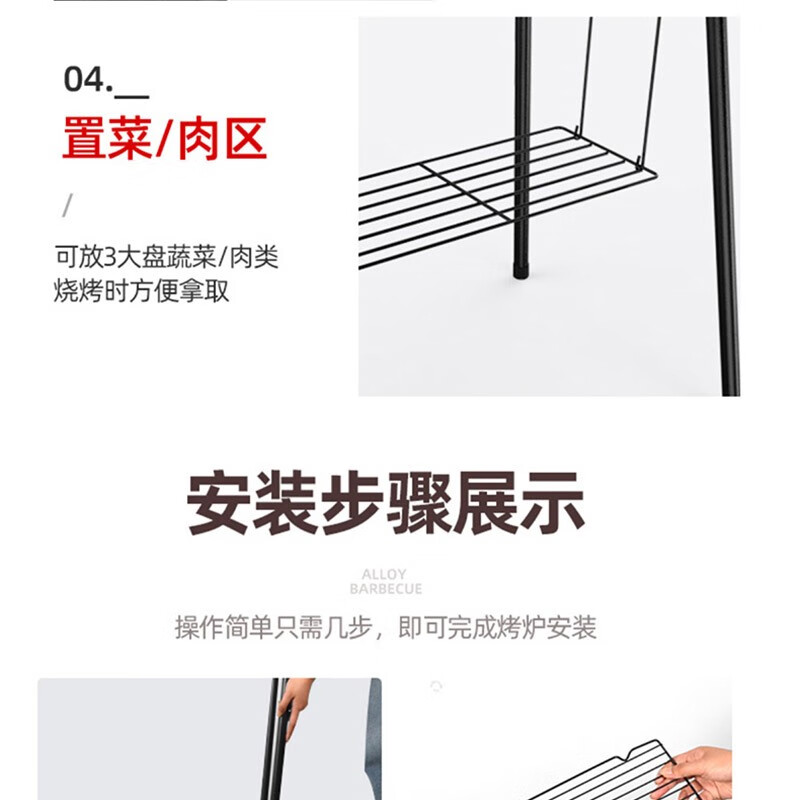 04.__

置菜/肉区

/

可放3大盘蔬菜/肉类
烧烤时方便拿取

安装步骤展示

ALLOY
BARBECUE

操作简单只需几步，即可完成烤炉安装