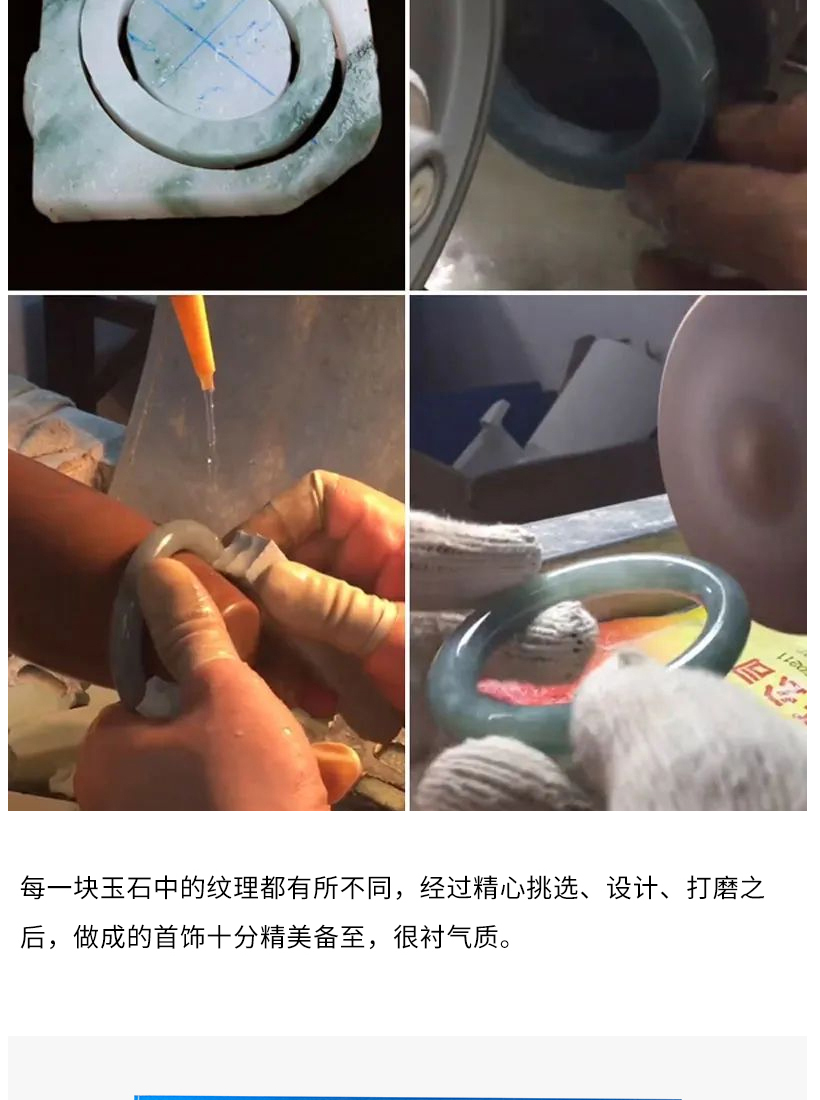 每一块玉石中的纹理都有所不同，经过精心挑选、设计、打磨之后，做成的首饰十分精美备至，很衬气质。