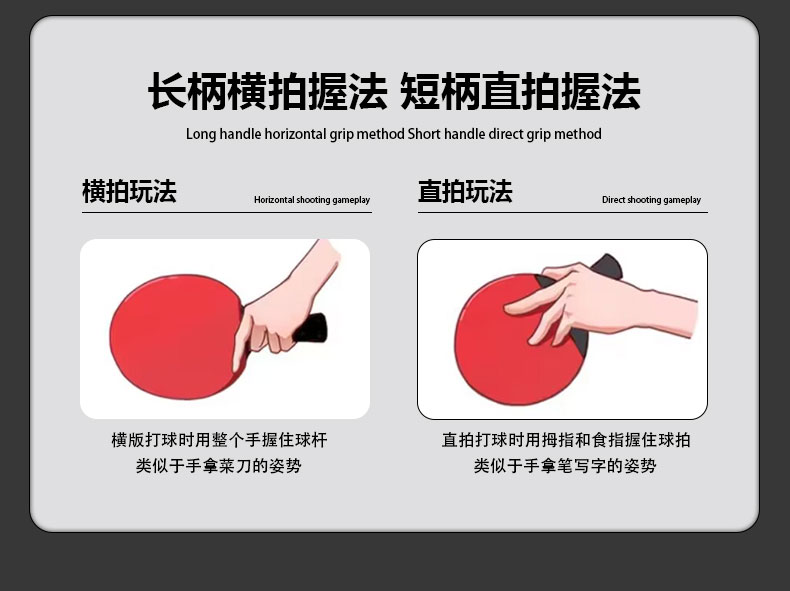 长柄横拍握法 短柄直拍握法

Long handle horizontal grip method Short handle direct grip method

横拍玩法

Horizontal shooting gameplay

横版打球时用整个手握住球杆
类似于手拿菜刀的姿势

直拍玩法

Direct shooting gameplay

直拍打球时用拇指和食指握住球拍
类似于手拿笔写字的姿势