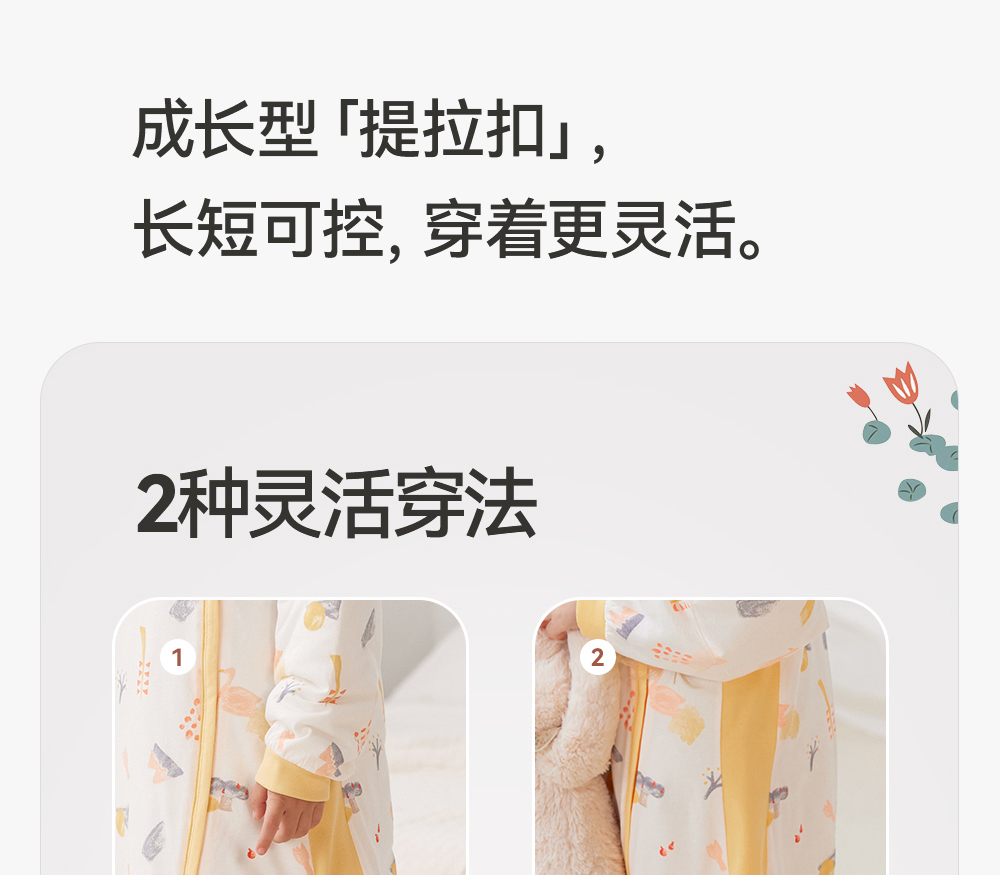 成长型「提拉扣」,
长短可控, 穿着更灵活。

2种灵活穿法

1

2