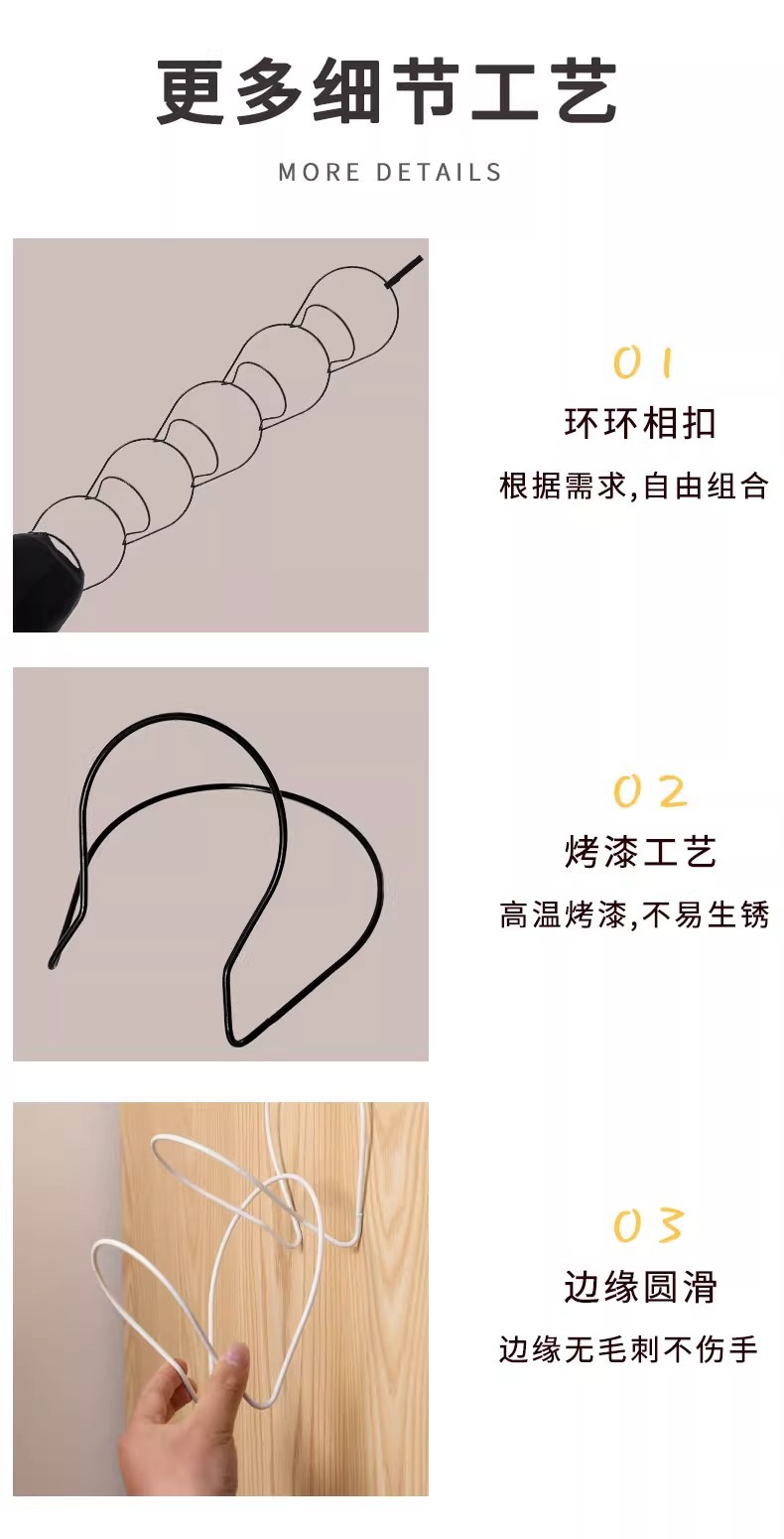 更多细节工艺

MORE DETAILS

01

环环相扣

根据需求,自由组合

02

烤漆工艺

高温烤漆,不易生锈

03

边缘圆滑

边缘无毛刺不伤手