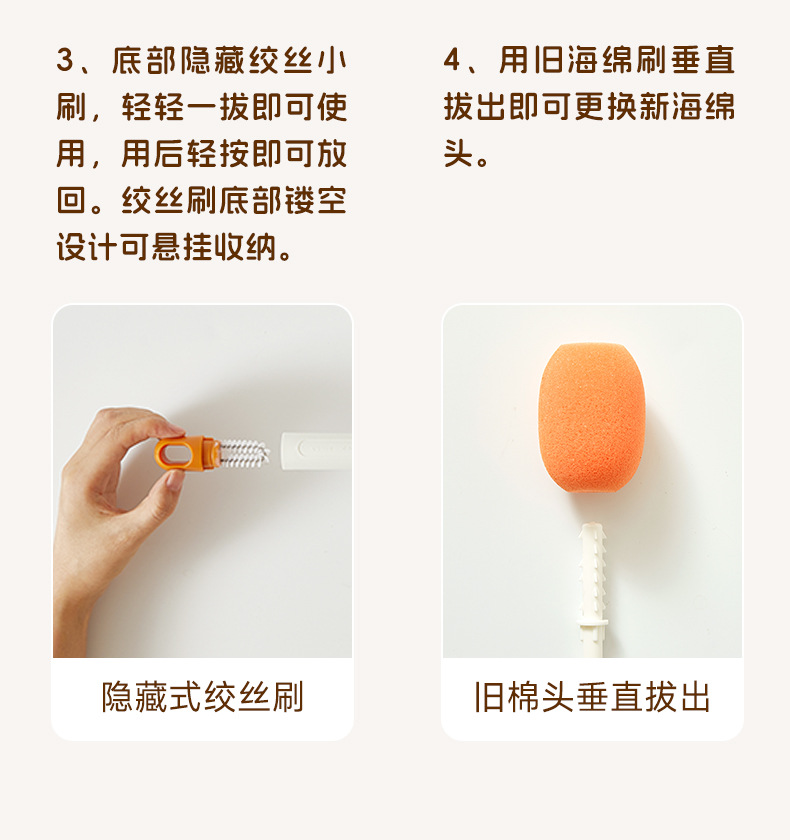 3、底部隐藏绞丝小刷，轻轻一拔即可使用，用后轻按即可放回。绞丝刷底部镂空设计可悬挂收纳。

隐藏式绞丝刷

4、用旧海绵刷垂直拔出即可更换新海绵头。

旧棉头垂直拔出