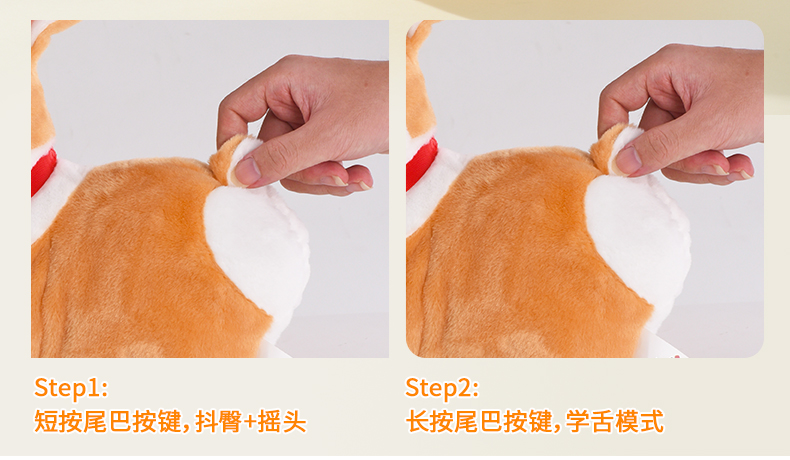 Step1:
短按尾巴按键，抖臀+摇头

Step2:
长按尾巴按键，学舌模式