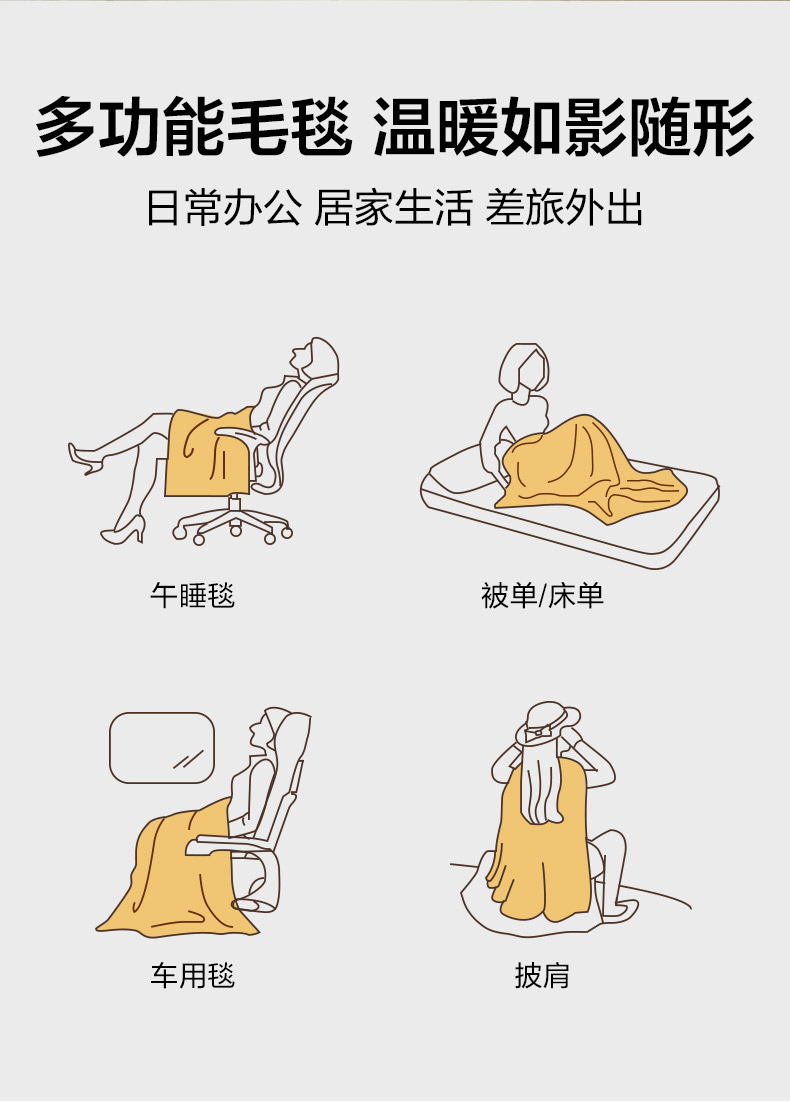 多功能毛毯 温暖如影随形

日常办公 居家生活 差旅外出

午睡毯

被单/床单

车用毯

披肩