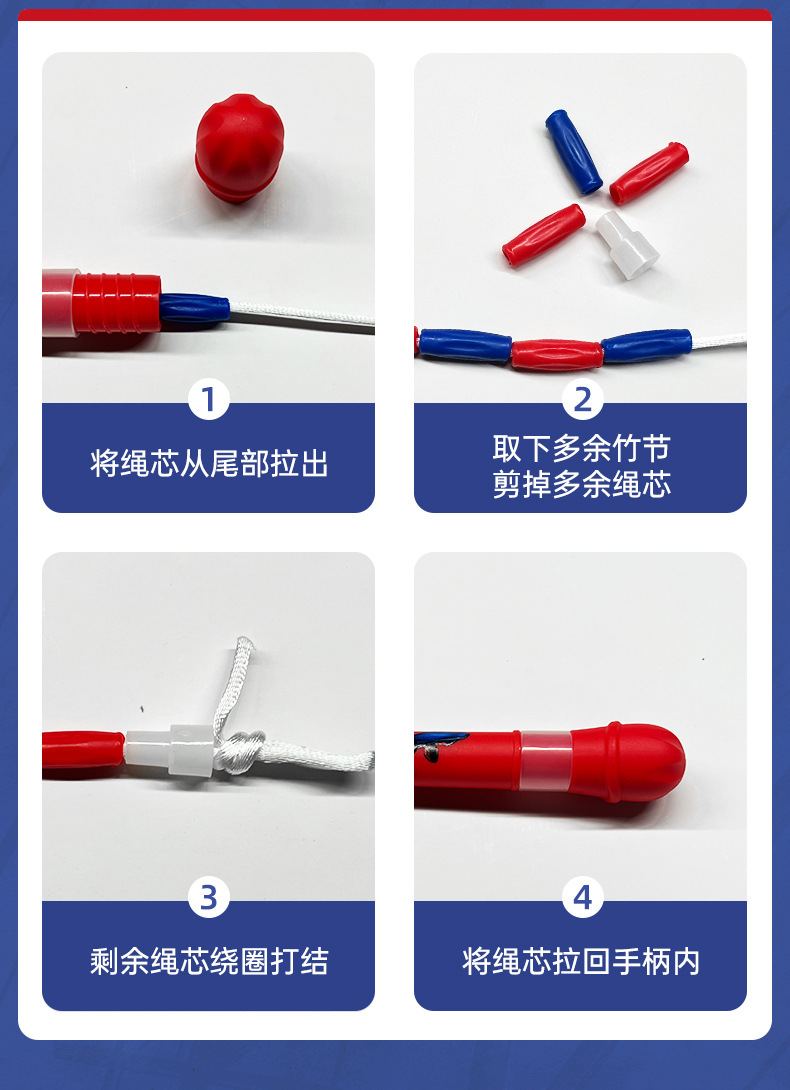 1
将绳芯从尾部拉出

2
取下多余竹节
剪掉多余绳芯

3
剩余绳芯绕圈打结

4
将绳芯拉回手柄内