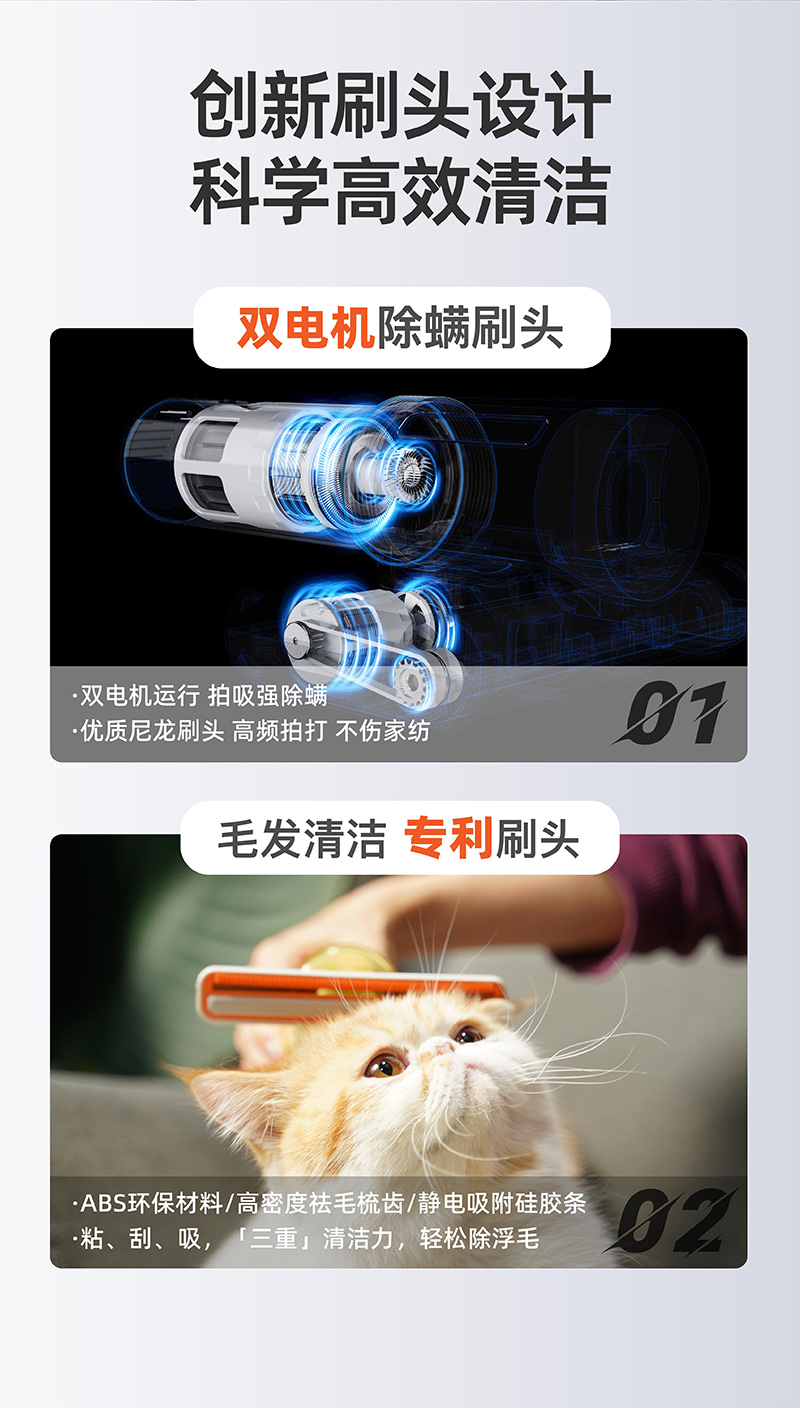 创新刷头设计
科学高效清洁

双电机除螨刷头

·双电机运行 拍吸强除螨
·优质尼龙刷头 高频拍打 不伤家纺

01

毛发清洁 专利刷头

·ABS环保材料/高密度祛毛梳齿/静电吸附硅胶条
·粘、刮、吸，「三重」清洁力，轻松除浮毛

02