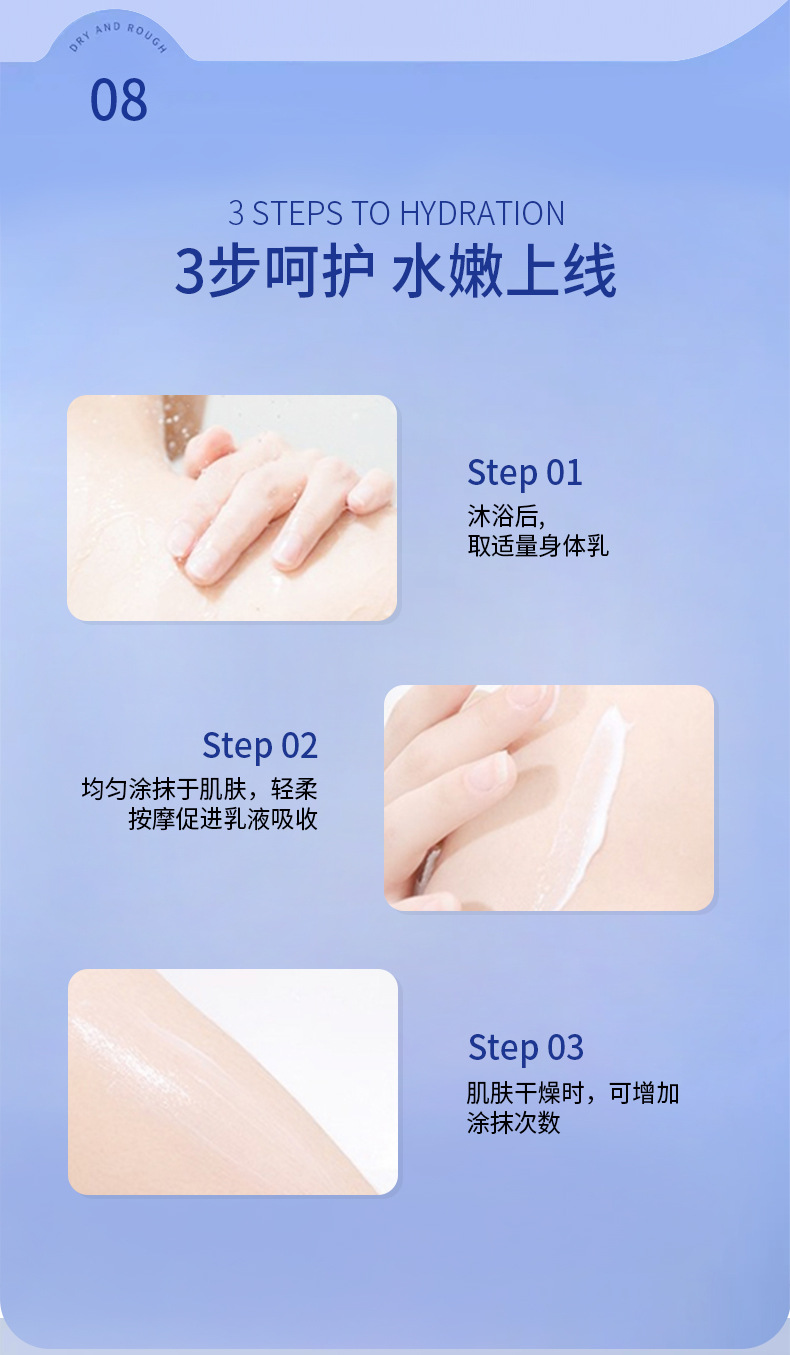 DRY AND ROUGH

08

3 STEPS TO HYDRATION

3步呵护 水嫩上线

Step 01

沐浴后,
取适量身体乳

Step 02

均匀涂抹于肌肤，轻柔按摩促进乳液吸收

Step 03

肌肤干燥时，可增加涂抹次数