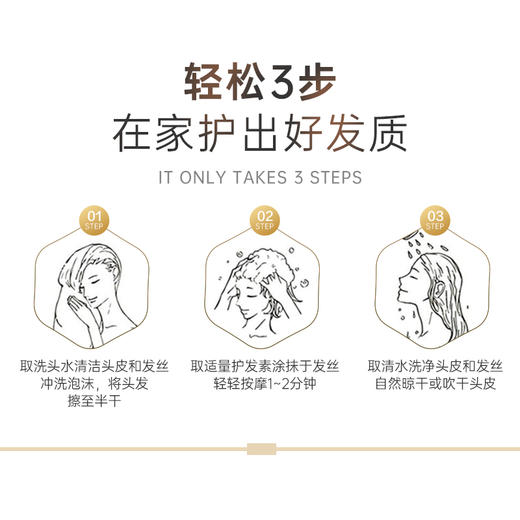 轻松3步
在家护出好发质

IT ONLY TAKES 3 STEPS

01
STEP

取洗头水清洁头皮和发丝
冲洗泡沫，将头发
擦至半干

02
STEP

取适量护发素涂抹于发丝
轻轻按摩1~2分钟

03
STEP

取清水洗净头皮和发丝
自然晾干或吹干头皮