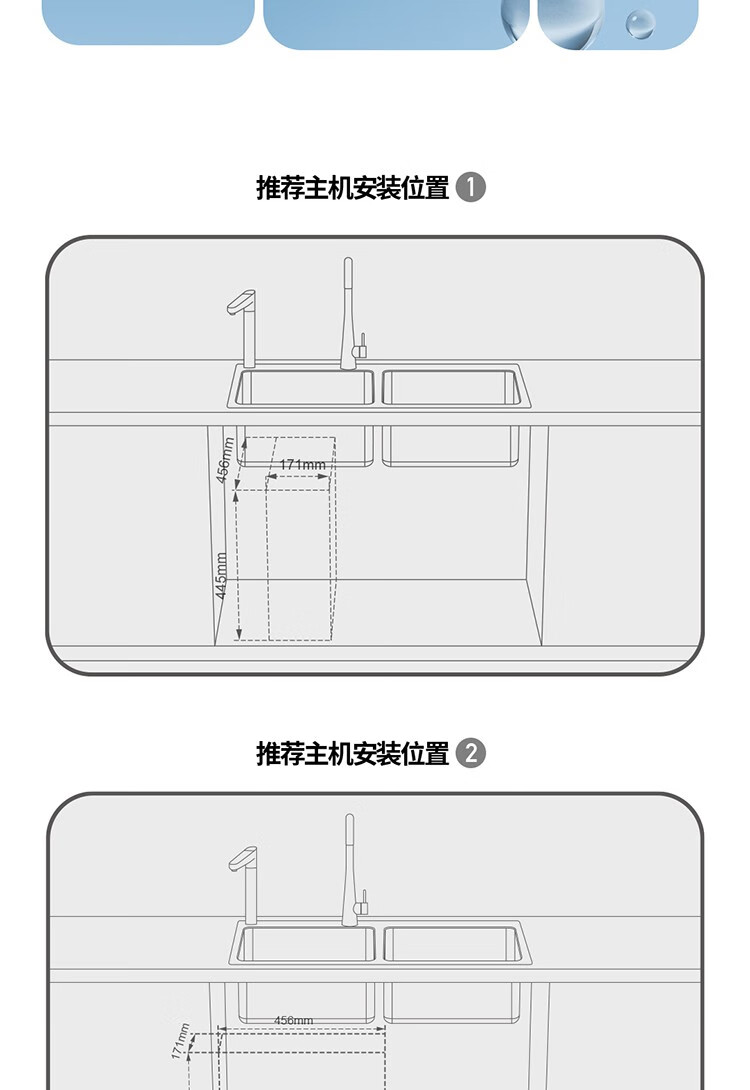 推荐主机安装位置 1

456mm
171mm
445mm

推荐主机安装位置 2

456mm
171mm