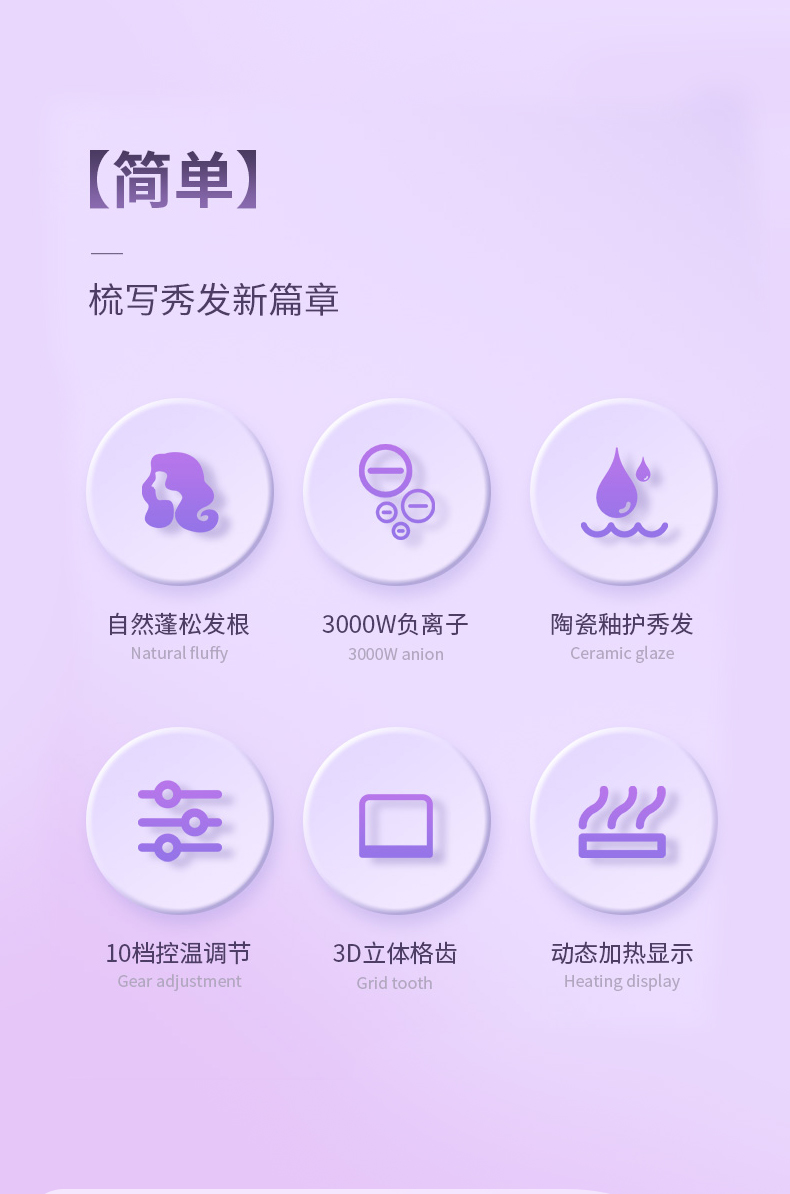 【简单】

梳写秀发新篇章

自然蓬松发根
Natural fluffy

3000W负离子
3000W anion

陶瓷釉护秀发
Ceramic glaze

10档控温调节
Gear adjustment

3D立体格齿
Grid tooth

动态加热显示
Heating display