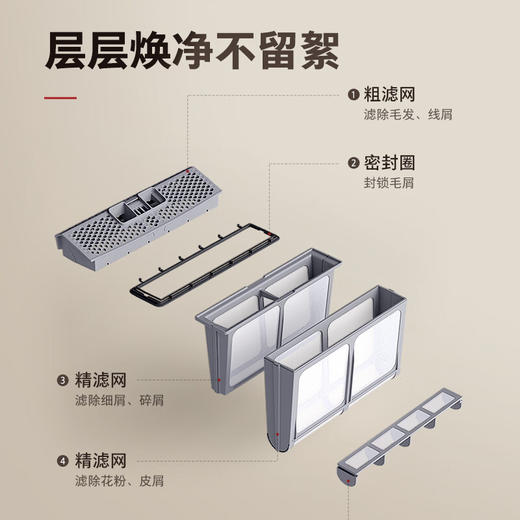 层层焕净不留絮

❶ 粗滤网
滤除毛发、线屑

❷ 密封圈
封锁毛屑

❸ 精滤网
滤除细屑、碎屑

❹ 精滤网
滤除花粉、皮屑