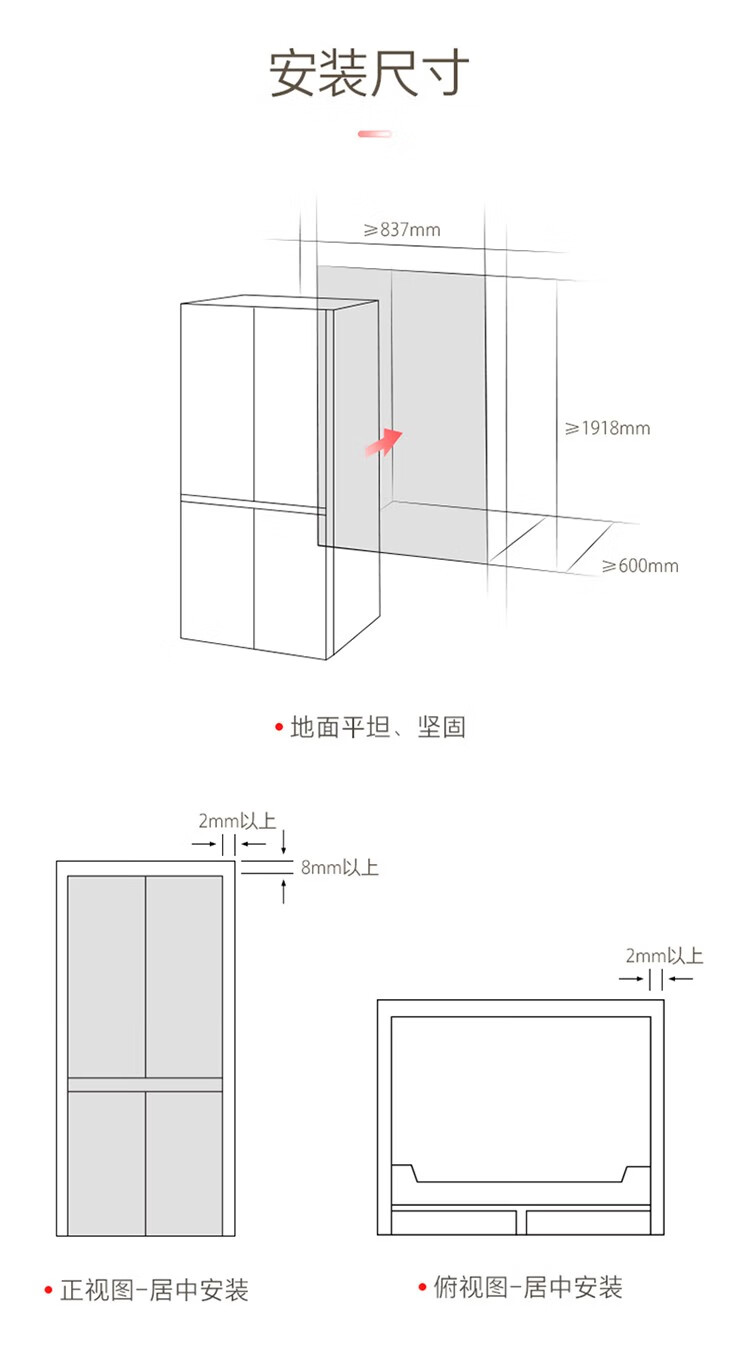 安装尺寸

≥837mm

≥1918mm

≥600mm

• 地面平坦、坚固

2mm以上

8mm以上

2mm以上

• 正视图-居中安装

• 俯视图-居中安装