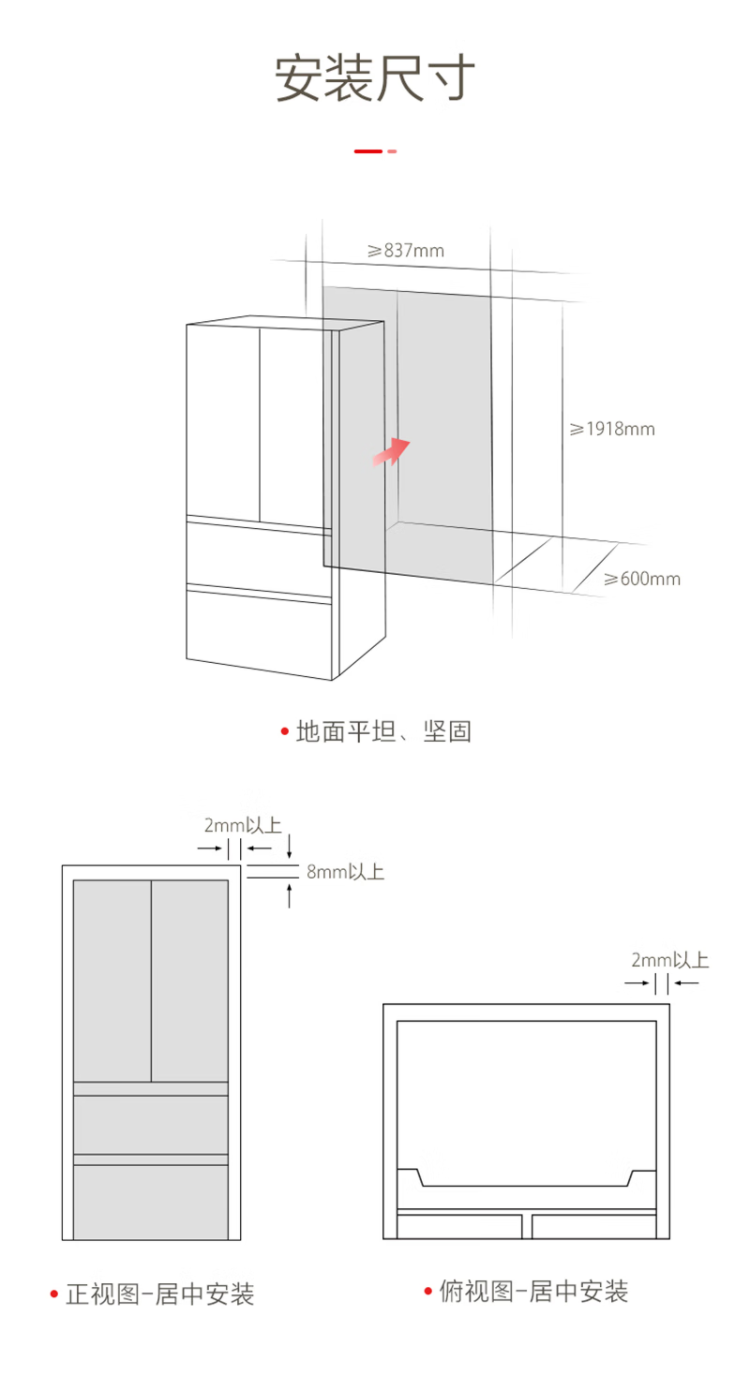 安装尺寸

≥837mm

≥1918mm

≥600mm

• 地面平坦、坚固

2mm以上

8mm以上

2mm以上

• 正视图-居中安装

• 俯视图-居中安装