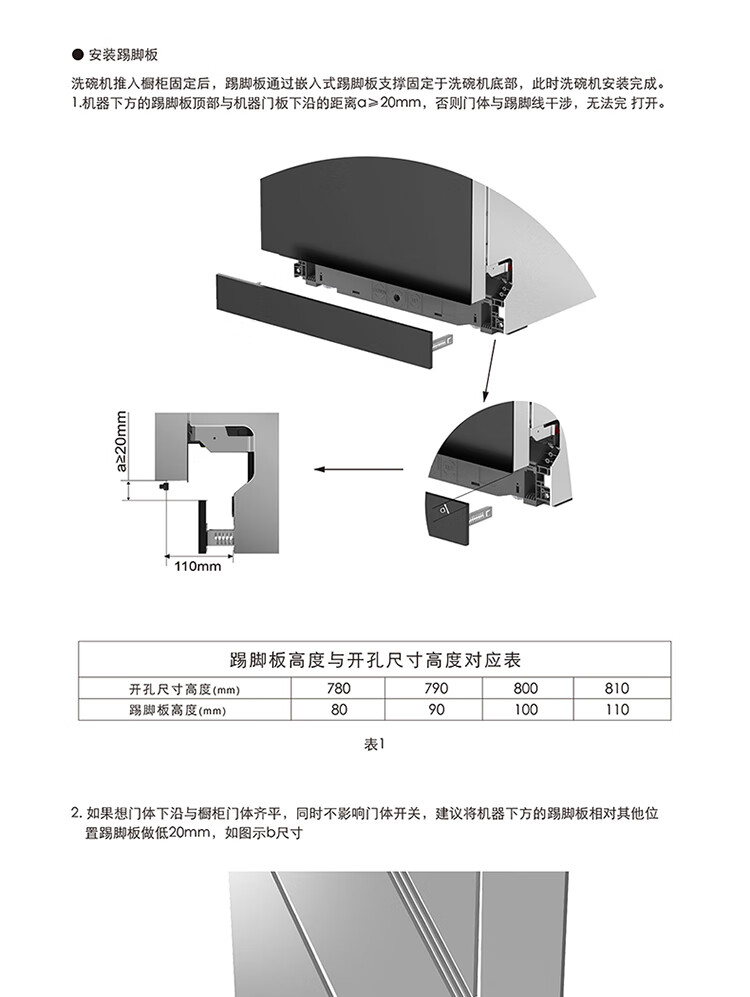 ● 安装踢脚板

洗碗机推入橱柜固定后，踢脚板通过嵌入式踢脚板支撑固定于洗碗机底部，此时洗碗机安装完成。
1.机器下方的踢脚板顶部与机器门板下沿的距离a≥20mm，否则门体与踢脚线干涉，无法完 打开。

a≥20mm

110mm

| 踢脚板高度与开孔尺寸高度对应表 | | | | |
|---|---|---|---|---|
| 开孔尺寸高度(mm) | 780 | 790 | 800 | 810 |
| 踢脚板高度(mm) | 80 | 90 | 100 | 110 |

表1

2. 如果想门体下沿与橱柜门体齐平，同时不影响门体开关，建议将机器下方的踢脚板相对其他位置踢脚板做低20mm，如图示b尺寸