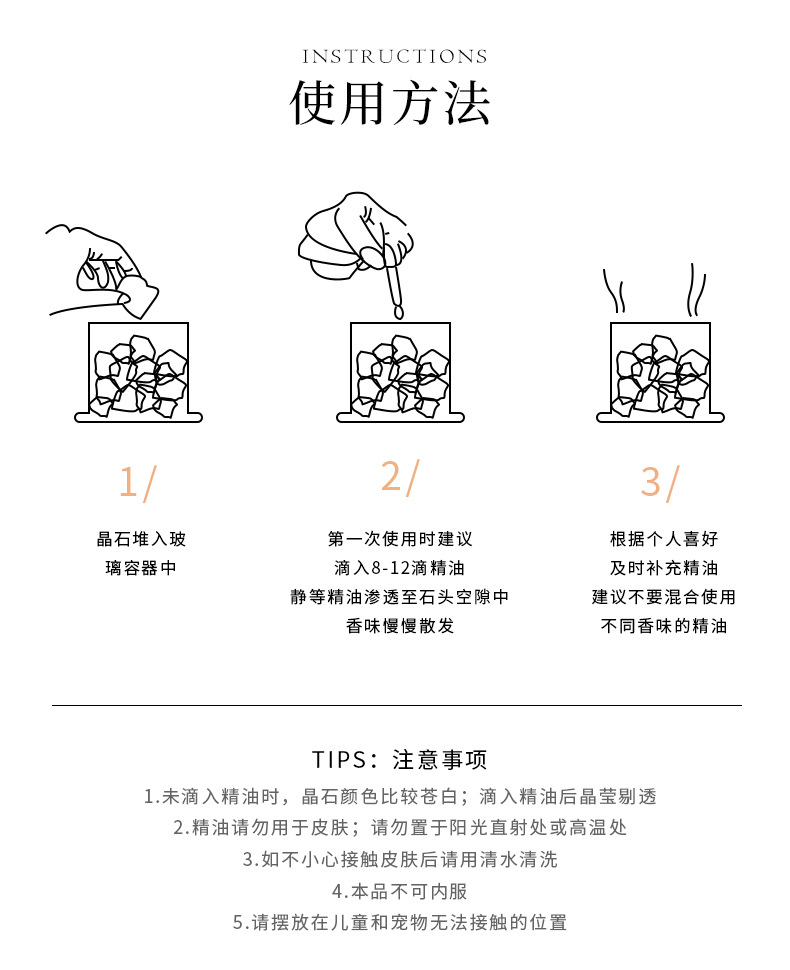 INSTRUCTIONS
使用方法

1/

晶石堆入玻璃容器中

2/

第一次使用时建议
滴入8-12滴精油
静等精油渗透至石头空隙中
香味慢慢散发

3/

根据个人喜好
及时补充精油
建议不要混合使用
不同香味的精油

TIPS：注意事项
1.未滴入精油时，晶石颜色比较苍白；滴入精油后晶莹剔透
2.精油请勿用于皮肤；请勿置于阳光直射处或高温处
3.如不小心接触皮肤后请用清水清洗
4.本品不可内服
5.请摆放在儿童和宠物无法接触的位置