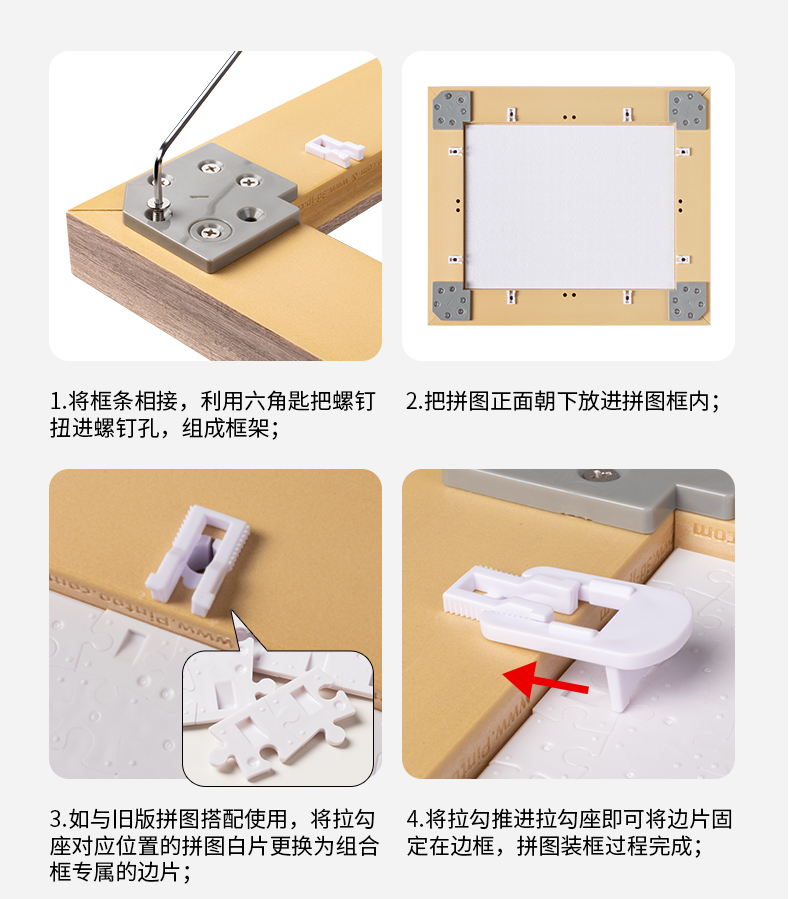 1.将框条相接，利用六角匙把螺钉扭进螺钉孔，组成框架；

2.把拼图正面朝下放进拼图框内；

3.如与旧版拼图搭配使用，将拉勾座对应位置的拼图白片更换为组合框专属的边片；

4.将拉勾推进拉勾座即可将边片固定在边框，拼图装框过程完成；