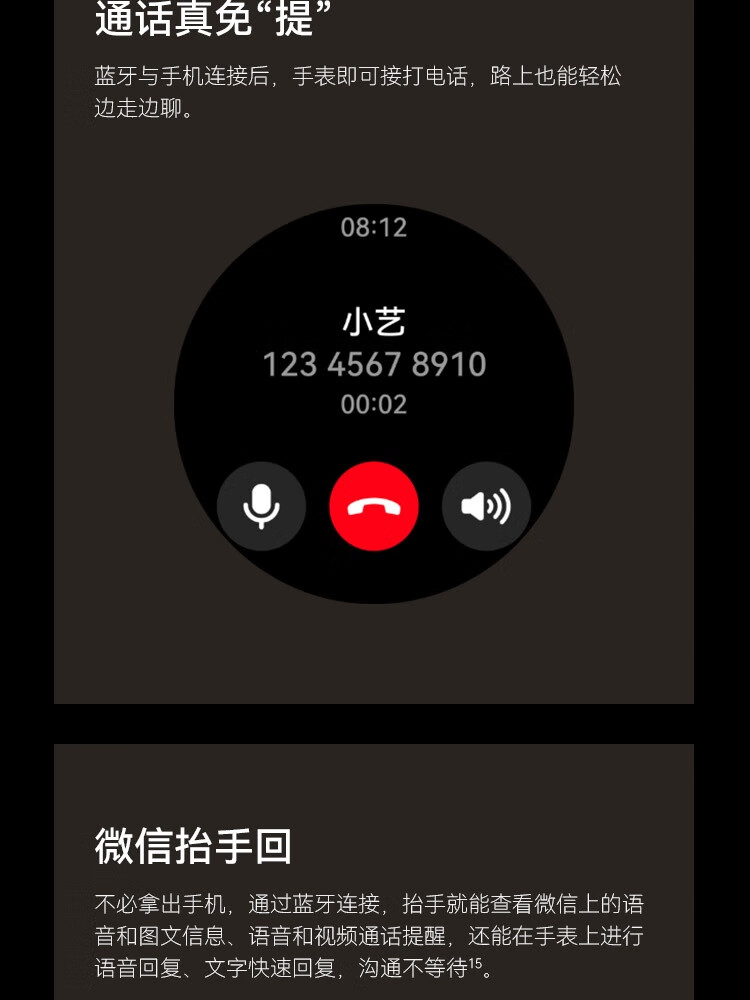 通话真免“提”

蓝牙与手机连接后，手表即可接打电话，路上也能轻松边走边聊。

08:12

小艺

123 4567 8910

00:02

微信抬手回

不必拿出手机，通过蓝牙连接，抬手就能查看微信上的语音和图文信息、语音和视频通话提醒，还能在手表上进行语音回复、文字快速回复，沟通不等待$^{15}$。