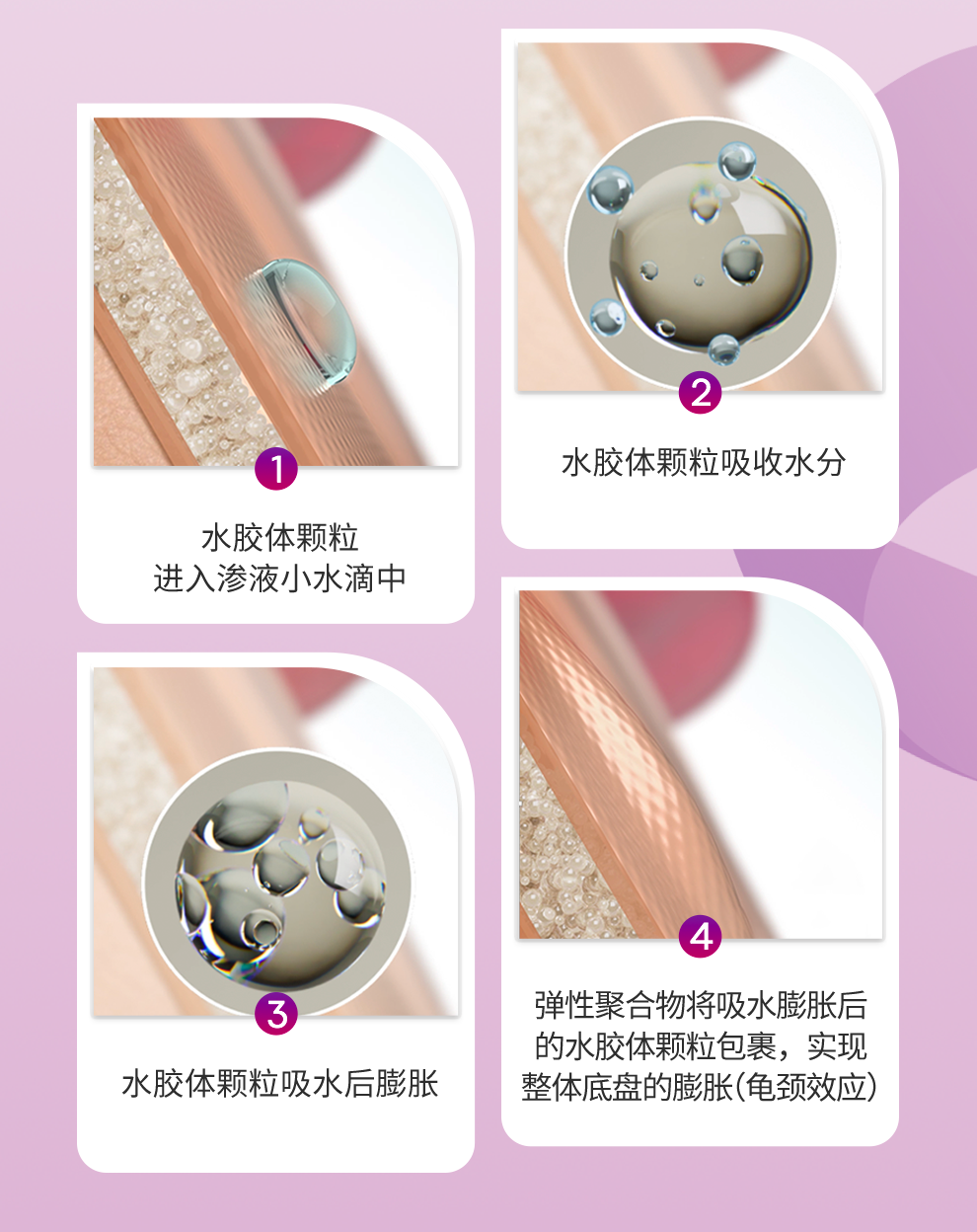 1
水胶体颗粒
进入渗液小水滴中

2
水胶体颗粒吸收水分

3
水胶体颗粒吸水后膨胀

4
弹性聚合物将吸水膨胀后的水胶体颗粒包裹，实现整体底盘的膨胀(龟颈效应)