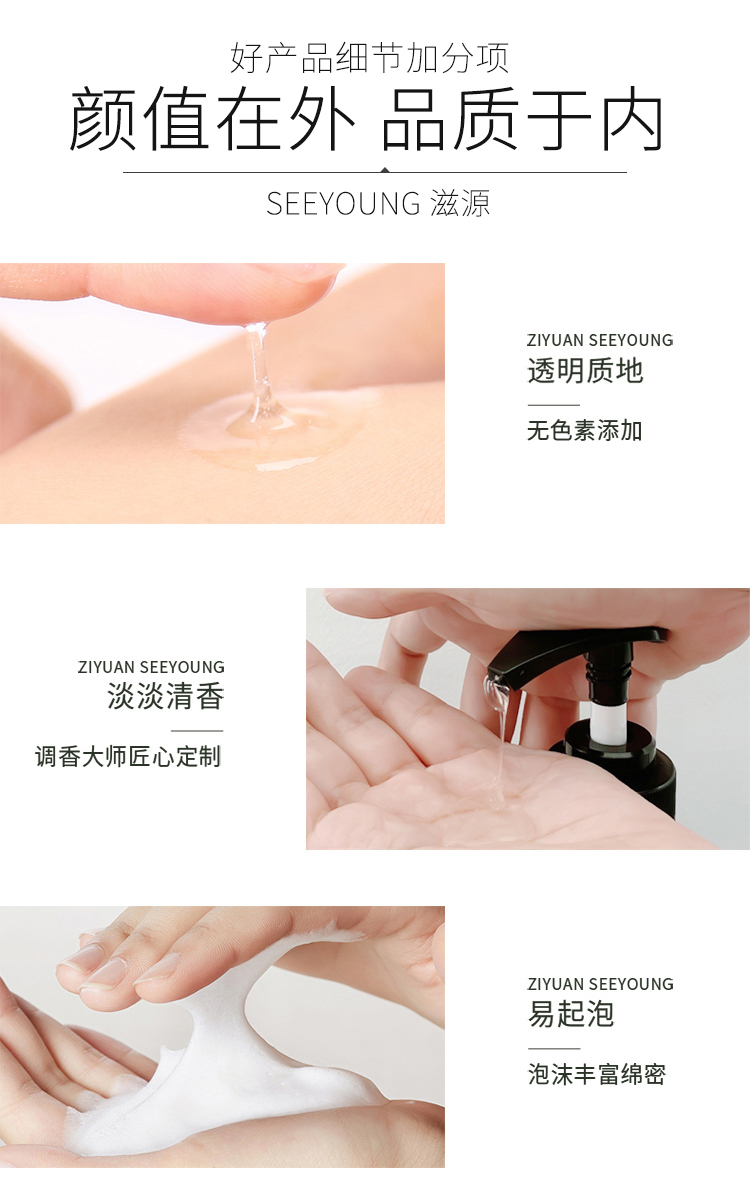 好产品细节加分项

颜值在外 品质于内

SEEYOUNG 滋源

ZIYUAN SEEYOUNG
透明质地

无色素添加

ZIYUAN SEEYOUNG
淡淡清香

调香大师匠心定制

ZIYUAN SEEYOUNG
易起泡

泡沫丰富绵密