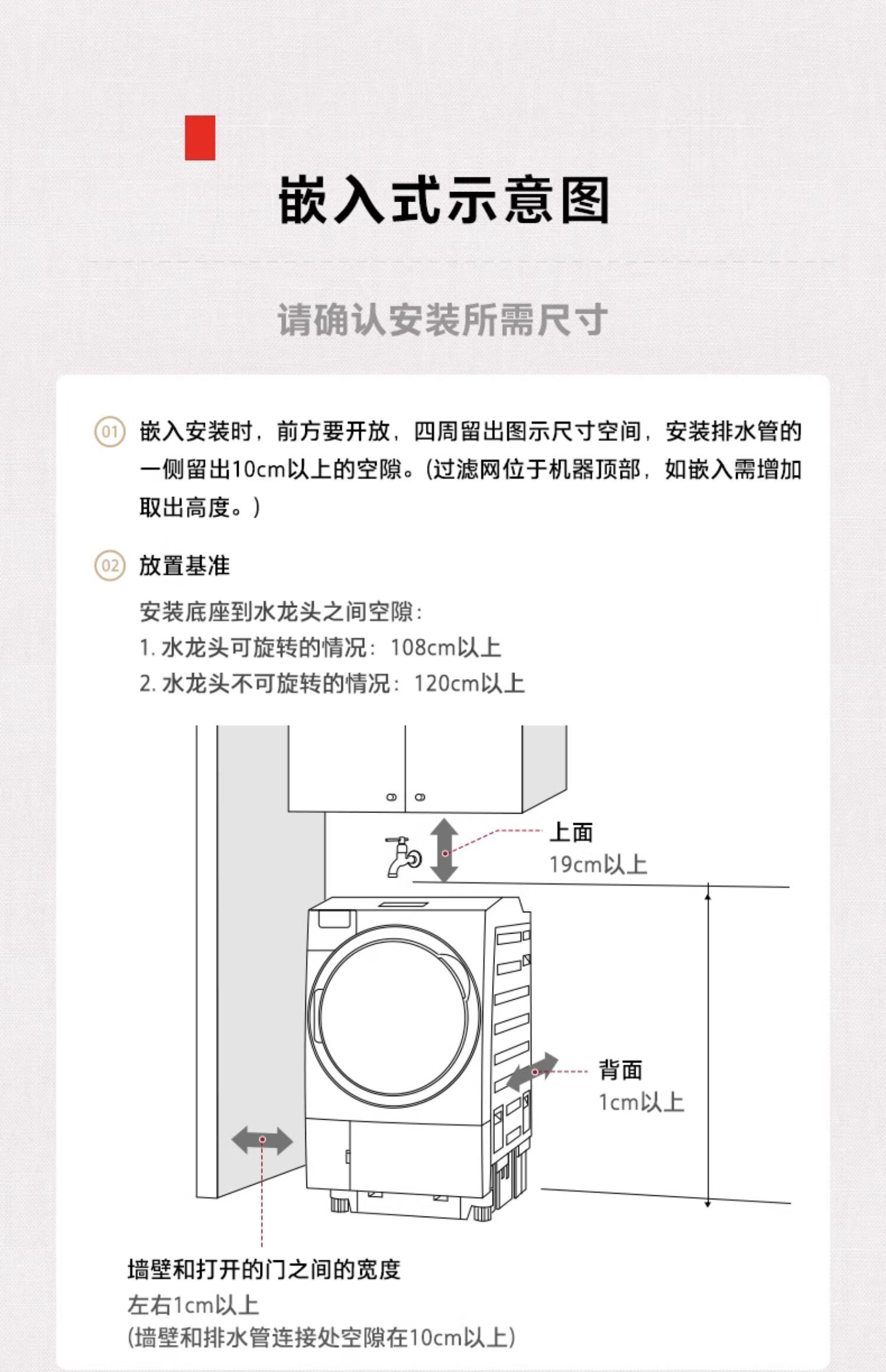 嵌入式示意图

请确认安装所需尺寸

01 嵌入安装时，前方要开放，四周留出图示尺寸空间，安装排水管的一侧留出10cm以上的空隙。(过滤网位于机器顶部，如嵌入需增加取出高度。)

02 放置基准

安装底座到水龙头之间空隙：
1. 水龙头可旋转的情况：108cm以上
2. 水龙头不可旋转的情况：120cm以上

上面
19cm以上

背面
1cm以上

墙壁和打开的门之间的宽度
左右1cm以上
(墙壁和排水管连接处空隙在10cm以上)