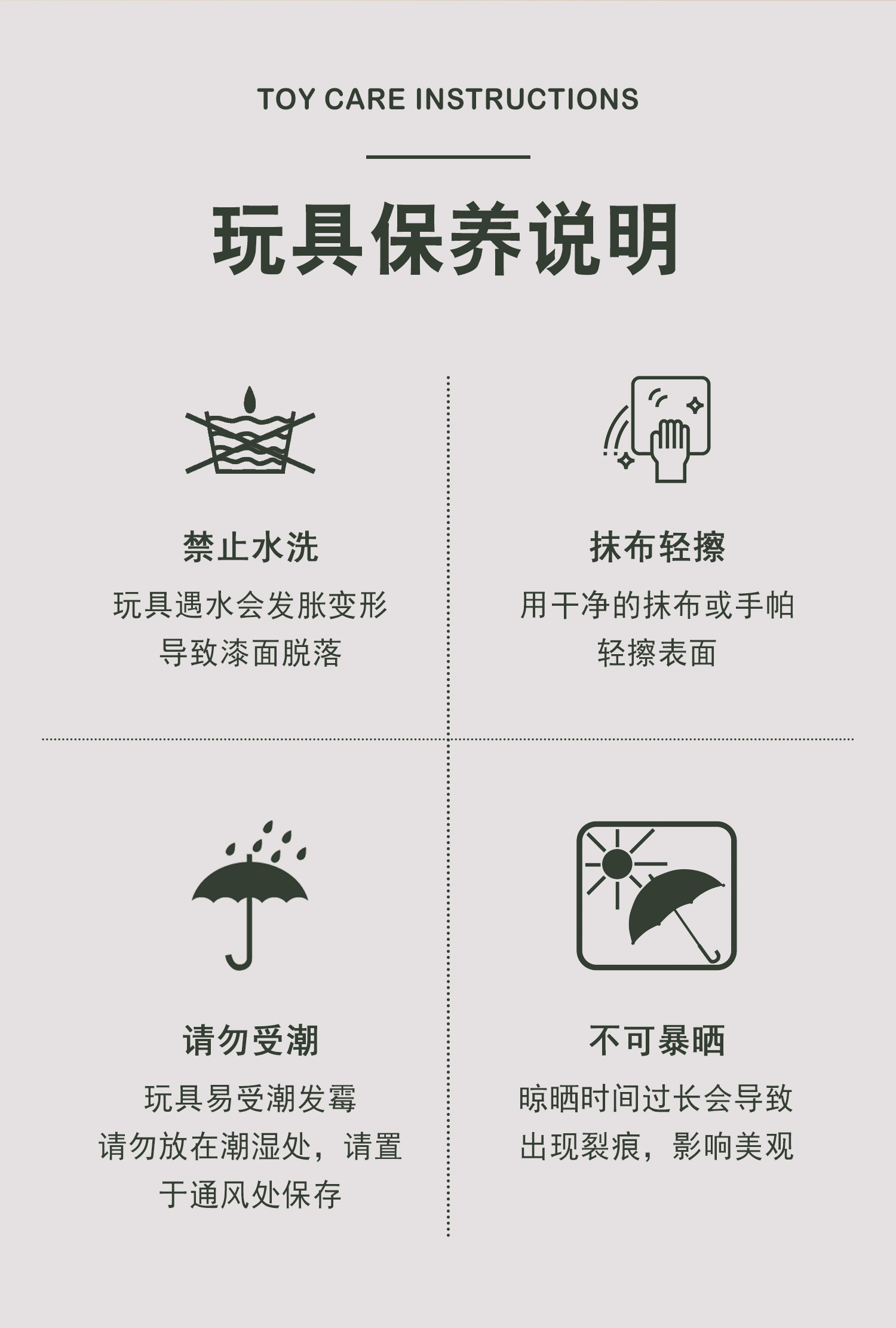 TOY CARE INSTRUCTIONS

玩具保养说明

禁止水洗

玩具遇水会发胀变形
导致漆面脱落

抹布轻擦

用干净的抹布或手帕
轻擦表面

请勿受潮

玩具易受潮发霉
请勿放在潮湿处，请置
于通风处保存

不可暴晒

晾晒时间过长会导致
出现裂痕，影响美观