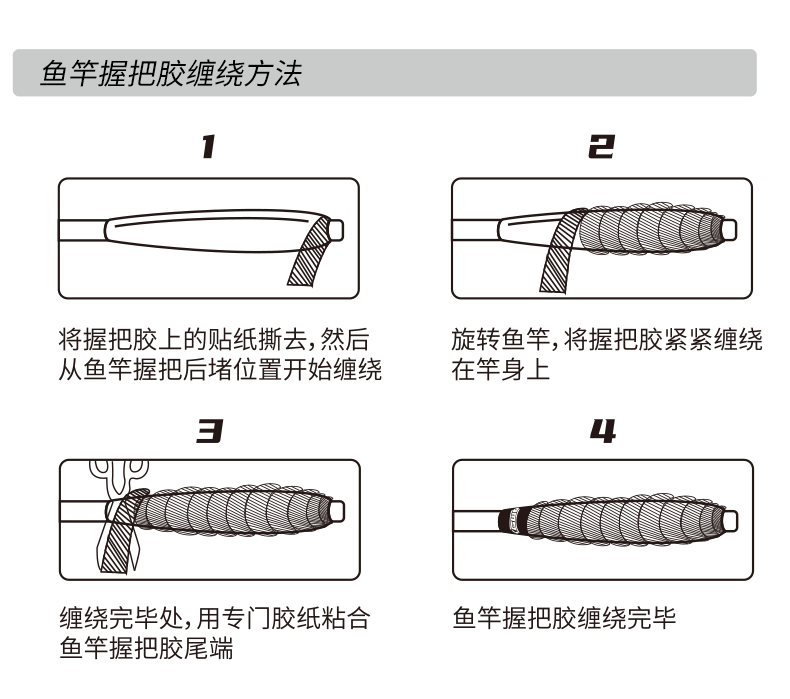 鱼竿握把胶缠绕方法

1

将握把胶上的贴纸撕去，然后从鱼竿握把后堵位置开始缠绕

2

旋转鱼竿，将握把胶紧紧缠绕在竿身上

3

缠绕完毕处，用专门胶纸粘合鱼竿握把胶尾端

4

鱼竿握把胶缠绕完毕