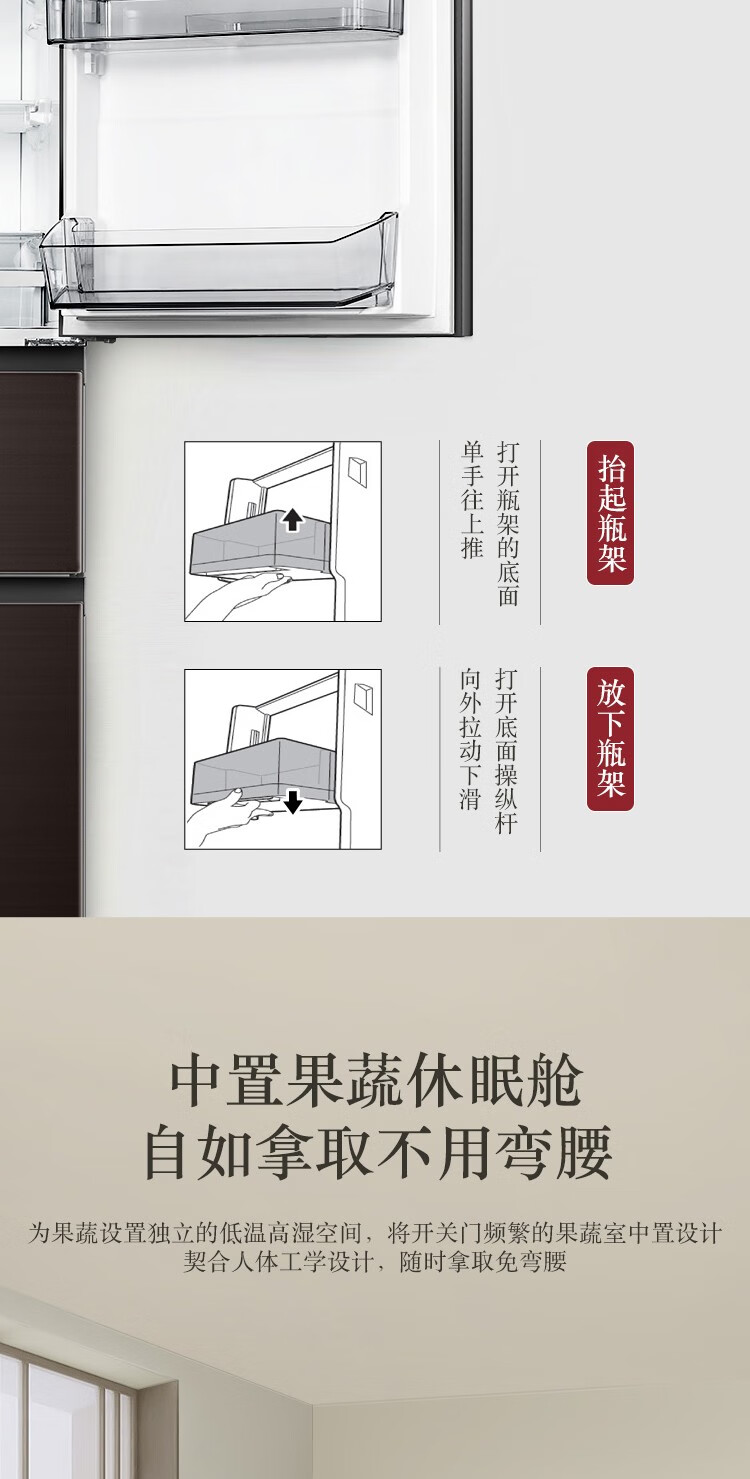 抬起瓶架

打开瓶架的底面
单手往上推

放下瓶架

打开底面操纵杆
向外拉动下滑

中置果蔬休眠舱
自如拿取不用弯腰

为果蔬设置独立的低温高湿空间，将开关门频繁的果蔬室中置设计
契合人体工学设计，随时拿取免弯腰