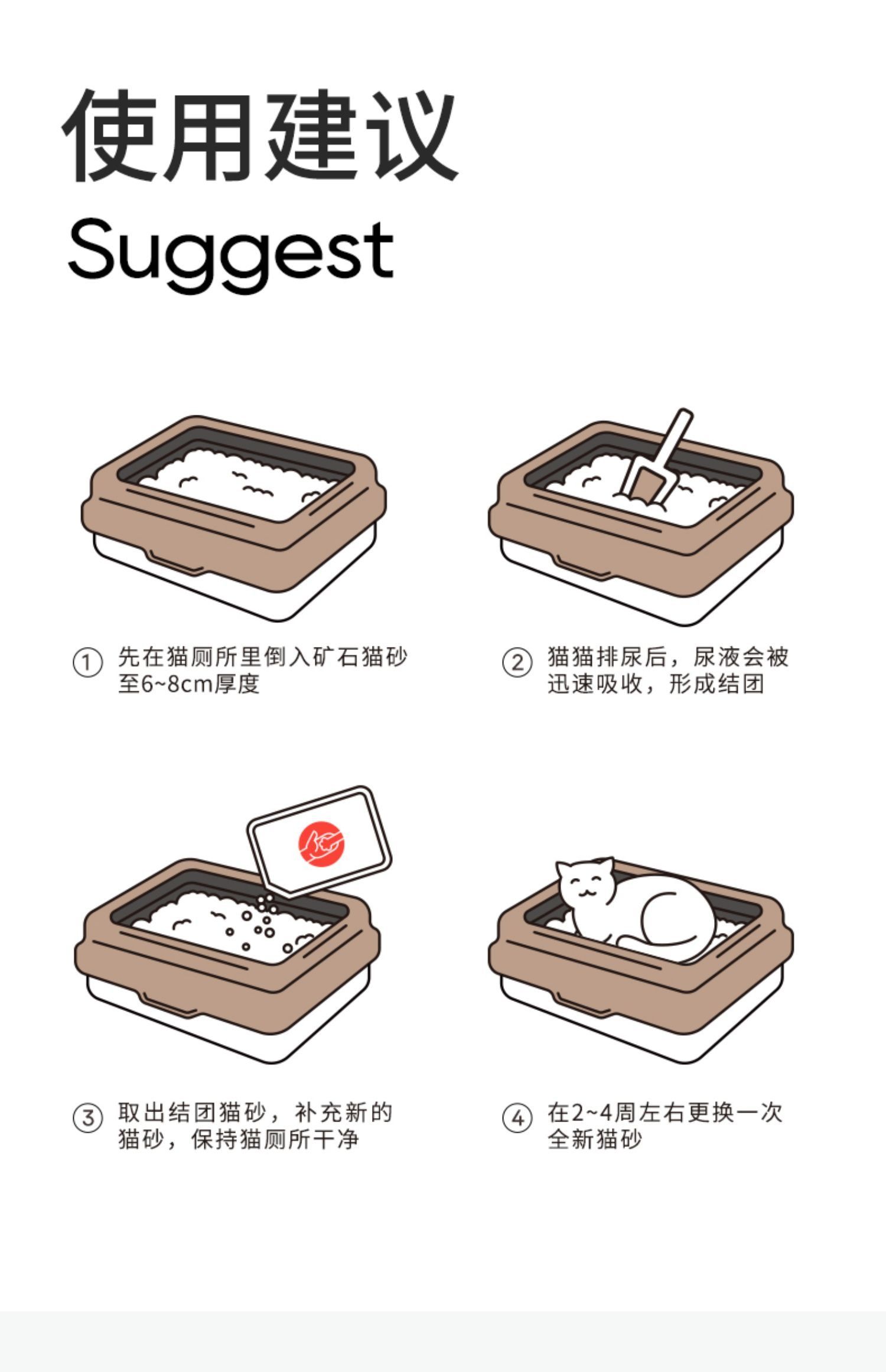 使用建议
Suggest

① 先在猫厕所里倒入矿石猫砂至6~8cm厚度

② 猫猫排尿后，尿液会被迅速吸收，形成结团

③ 取出结团猫砂，补充新的猫砂，保持猫厕所干净

④ 在2~4周左右更换一次全新猫砂