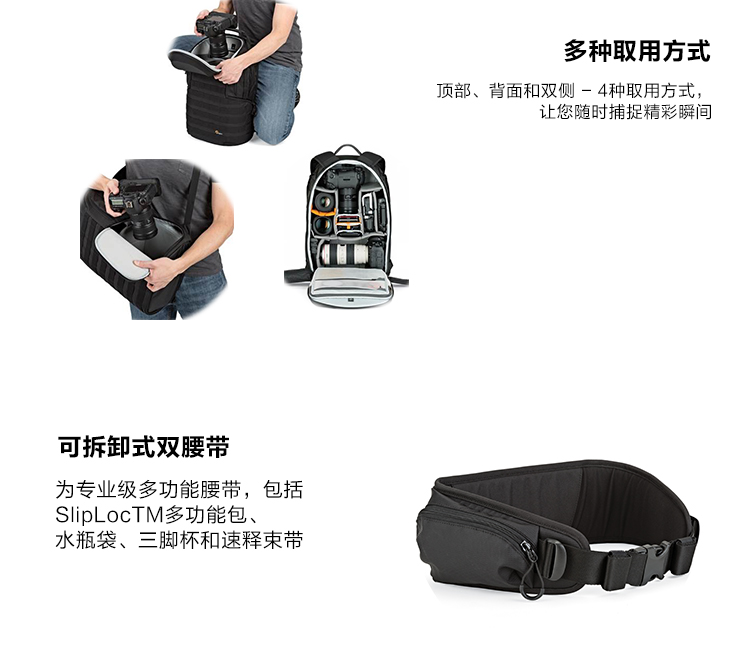 多种取用方式

顶部、背面和双侧 – 4种取用方式，让您随时捕捉精彩瞬间

可拆卸式双腰带

为专业级多功能腰带，包括SlipLocTM多功能包、水瓶袋、三脚杯和速释束带