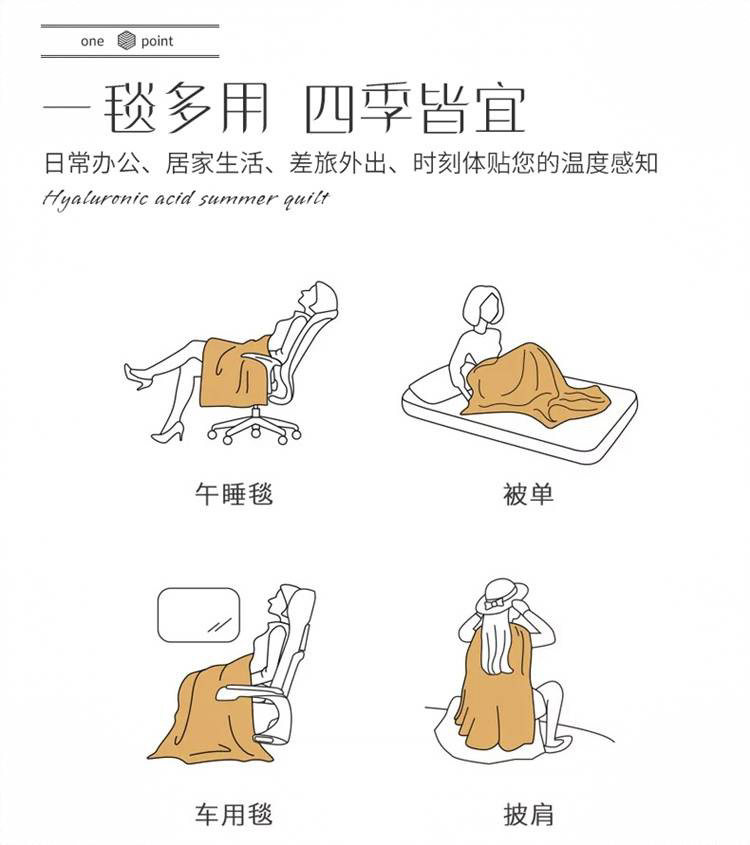 one point

一毯多用 四季皆宜

日常办公、居家生活、差旅外出、时刻体贴您的温度感知

Hyaluronic acid summer quilt

午睡毯

被单

车用毯

披肩