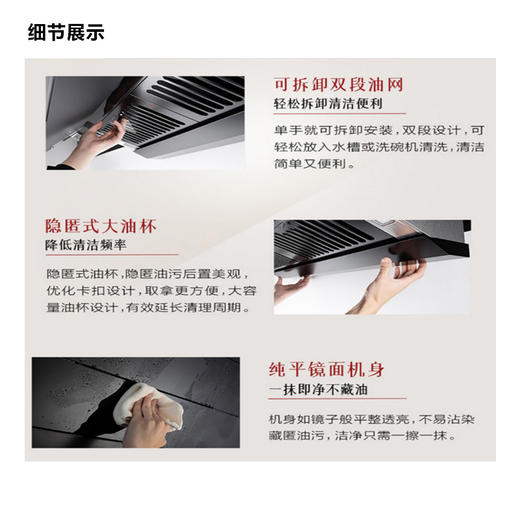 细节展示

可拆卸双段油网
轻松拆卸清洁便利

单手就可拆卸安装，双段设计，可轻松放入水槽或洗碗机清洗，清洁简单又便利。

隐匿式大油杯
降低清洁频率

隐匿式油杯，隐匿油污后置美观，优化卡扣设计，取拿更方便，大容量油杯设计，有效延长清理周期。

纯平镜面机身
一抹即净不藏油

机身如镜子般平整透亮，不易沾染藏匿油污，洁净只需一擦一抹。